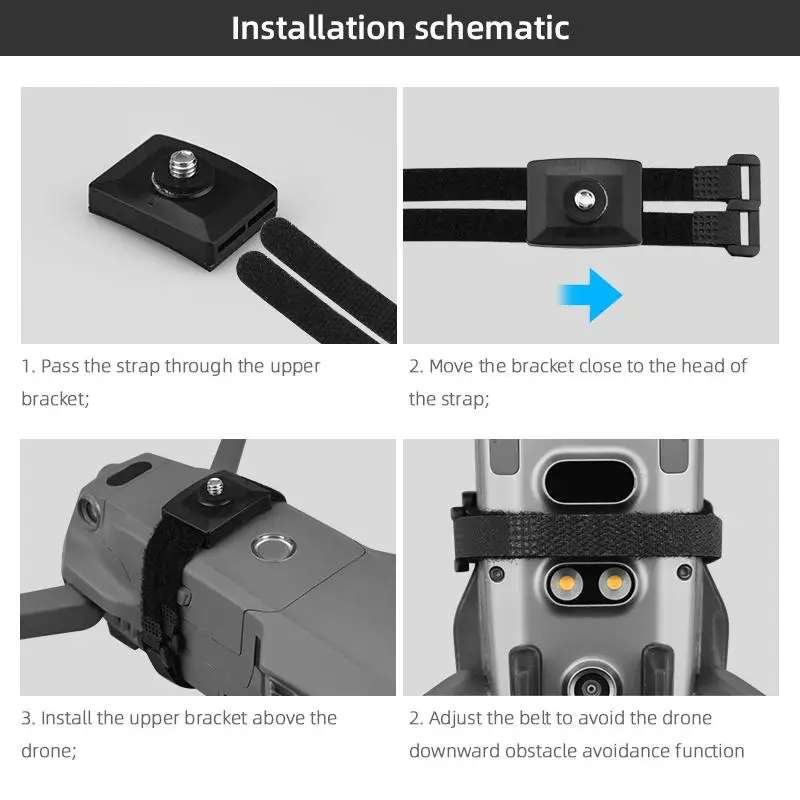 Installation schematic

1. Pass the strap through the upper bracket;

2. Move the bracket close to the head of the strap;

3. Install the upper bracket above the drone;

2. Adjust the belt to avoid the drone downward obstacle avoidance function