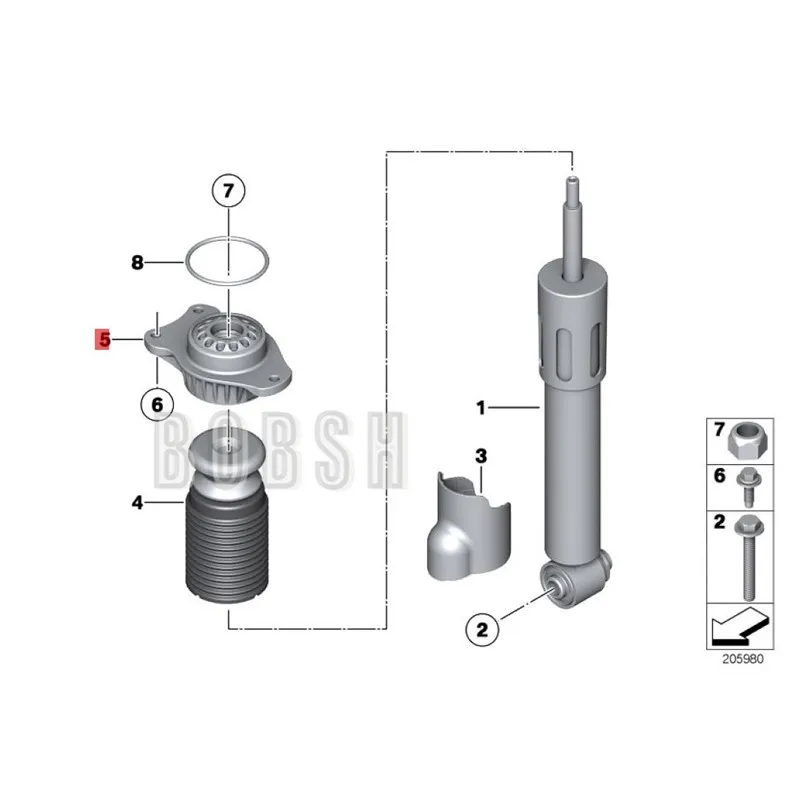 7
8
5
6
BOBSH
4
3
1
2
7
6
2
205980