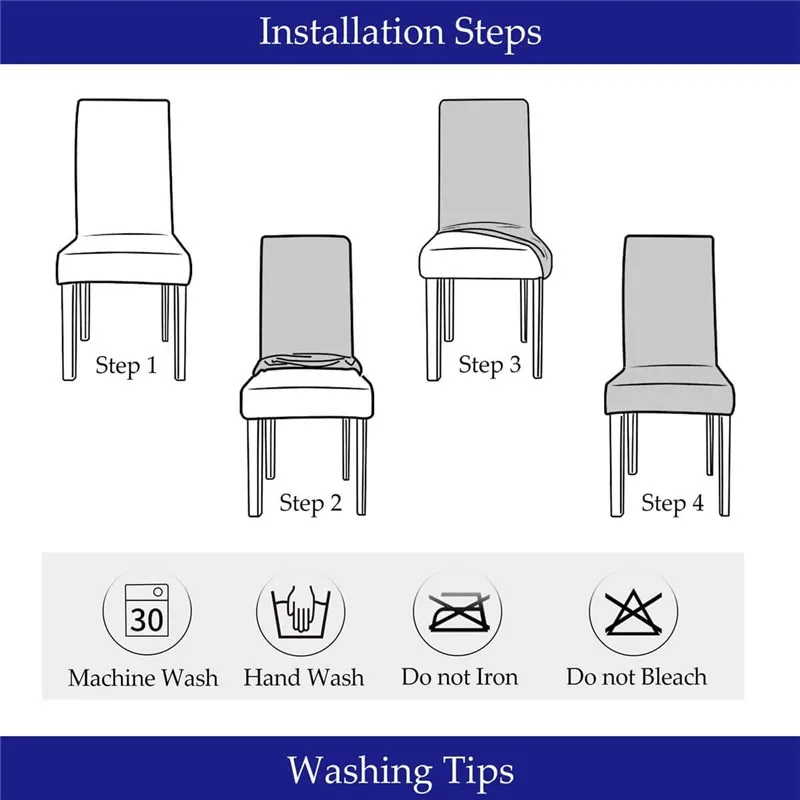 Installation Steps

Step 1

Step 2

Step 3

Step 4

30

Machine Wash

Hand Wash

Do not Iron

Do not Bleach

Washing Tips