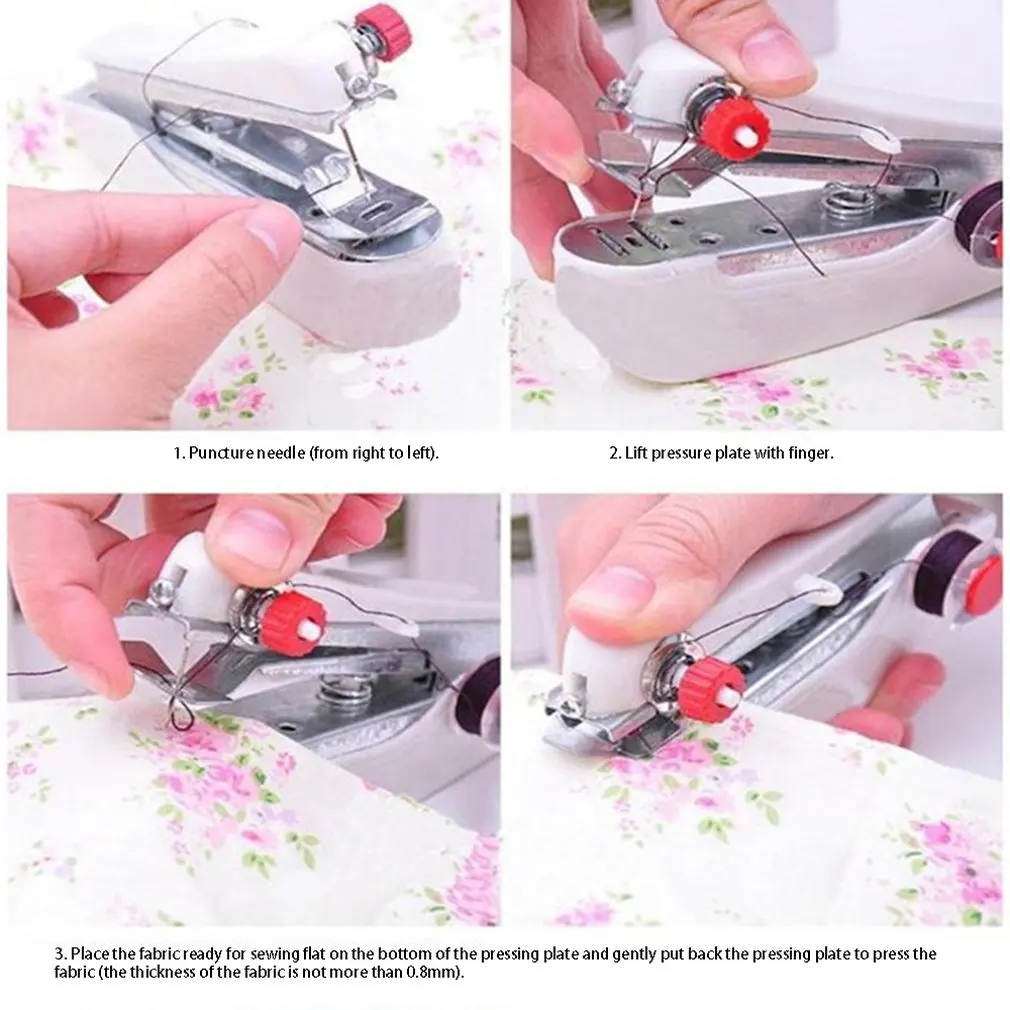 1. Puncture needle (from right to left).

2. Lift pressure plate with finger.

3. Place the fabric ready for sewing flat on the bottom of the pressing plate and gently put back the pressing plate to press the fabric (the thickness of the fabric is not more than 0.8mm).