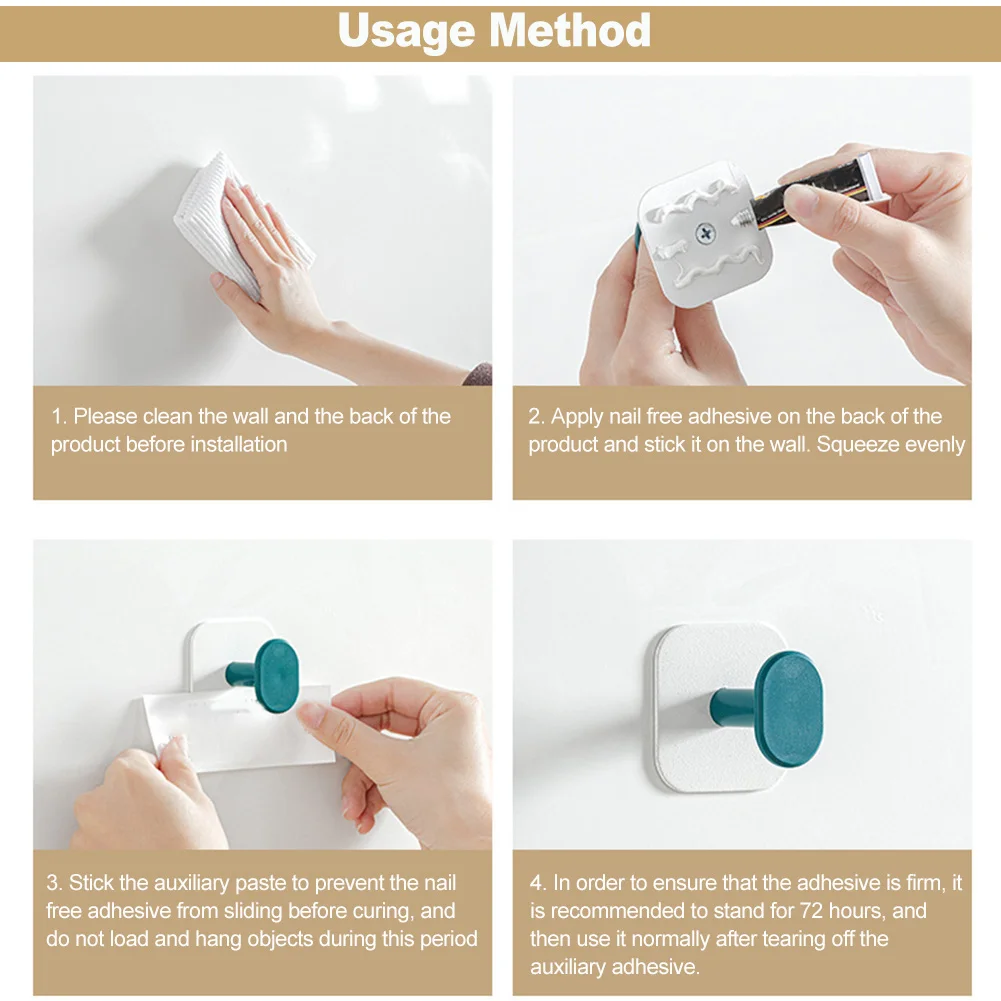 Usage Method

1. Please clean the wall and the back of the product before installation

2. Apply nail free adhesive on the back of the product and stick it on the wall. Squeeze evenly

3. Stick the auxiliary paste to prevent the nail free adhesive from sliding before curing, and do not load and hang objects during this period

4. In order to ensure that the adhesive is firm, it is recommended to stand for 72 hours, and then use it normally after tearing off the auxiliary adhesive.