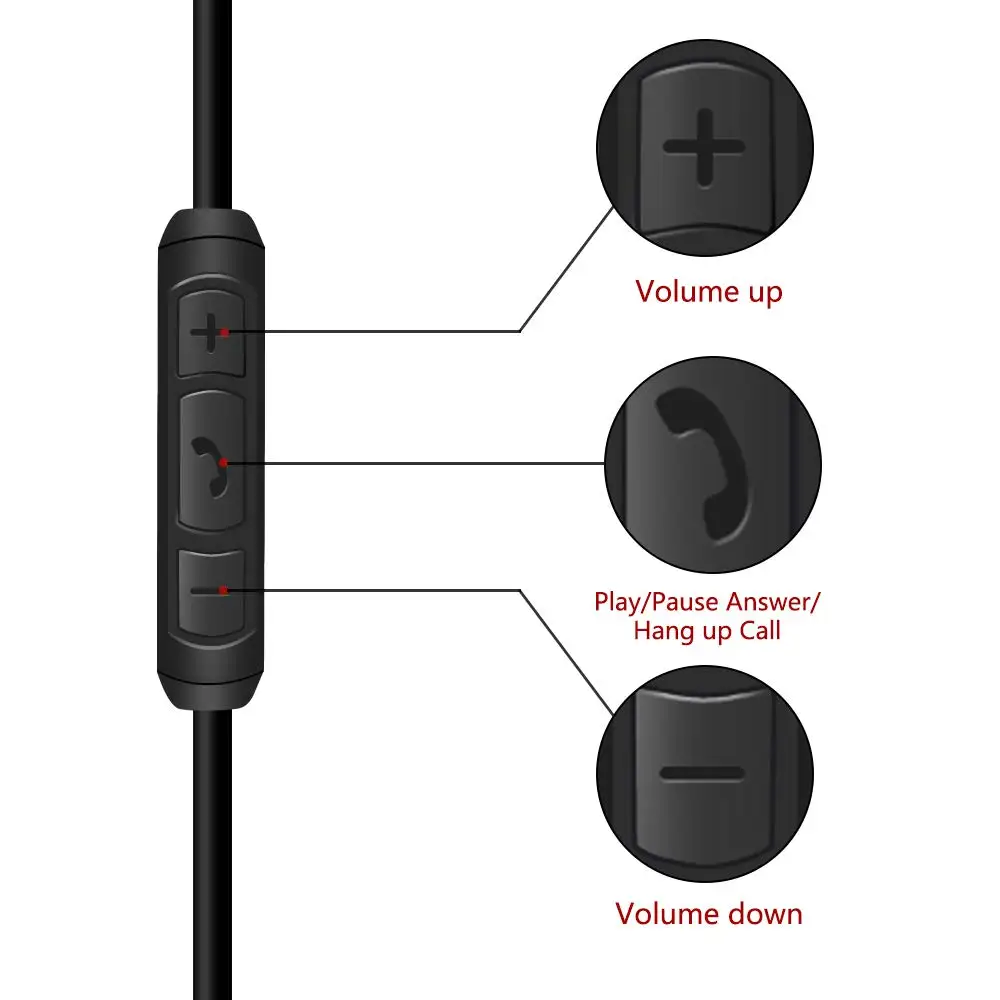 Volume up

Play/Pause Answer/
Hang up Call

Volume down