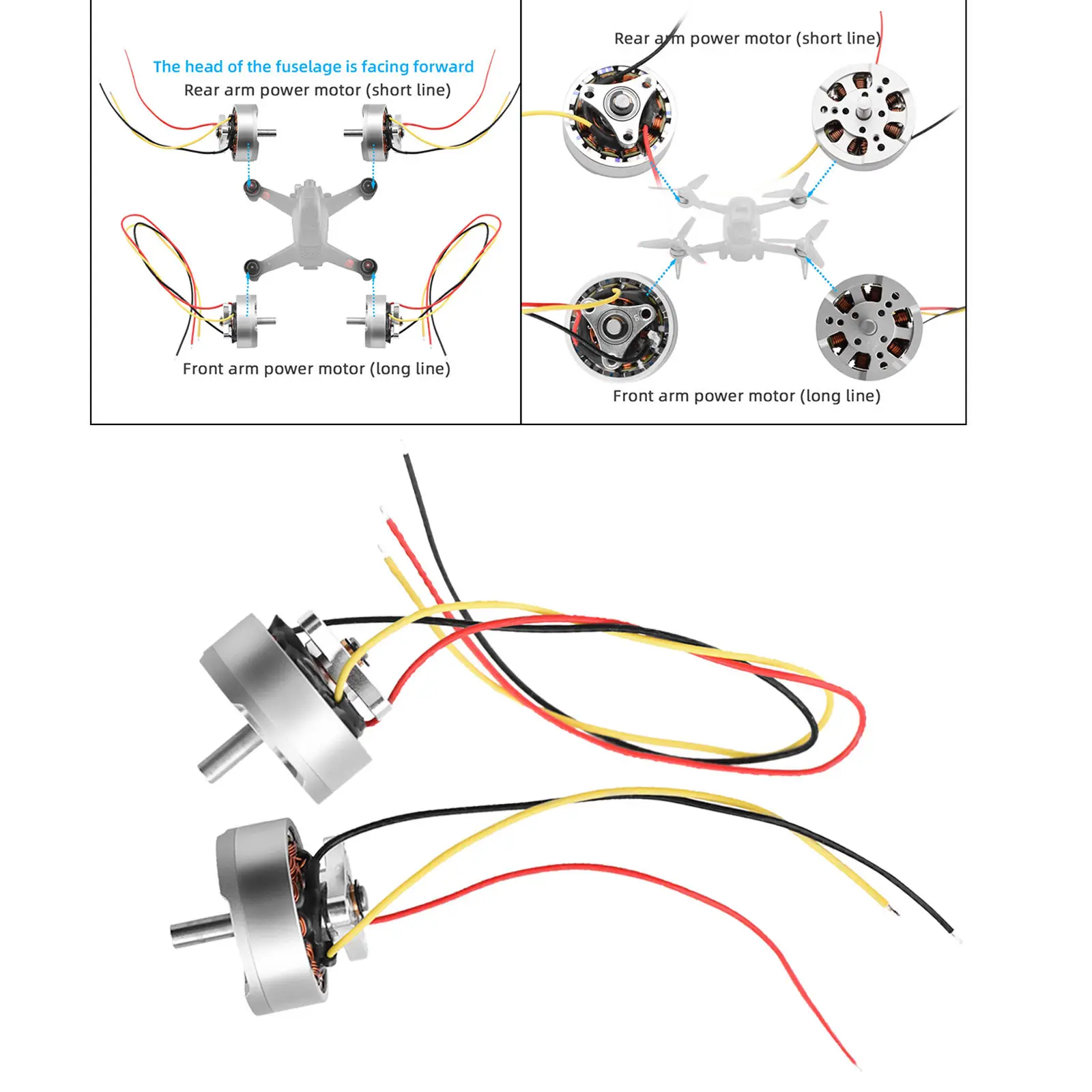 The head of the fuselage is facing forward
Rear arm power motor (short line)

Front arm power motor (long line)

Rear arm power motor (short line)

Front arm power motor (long line)