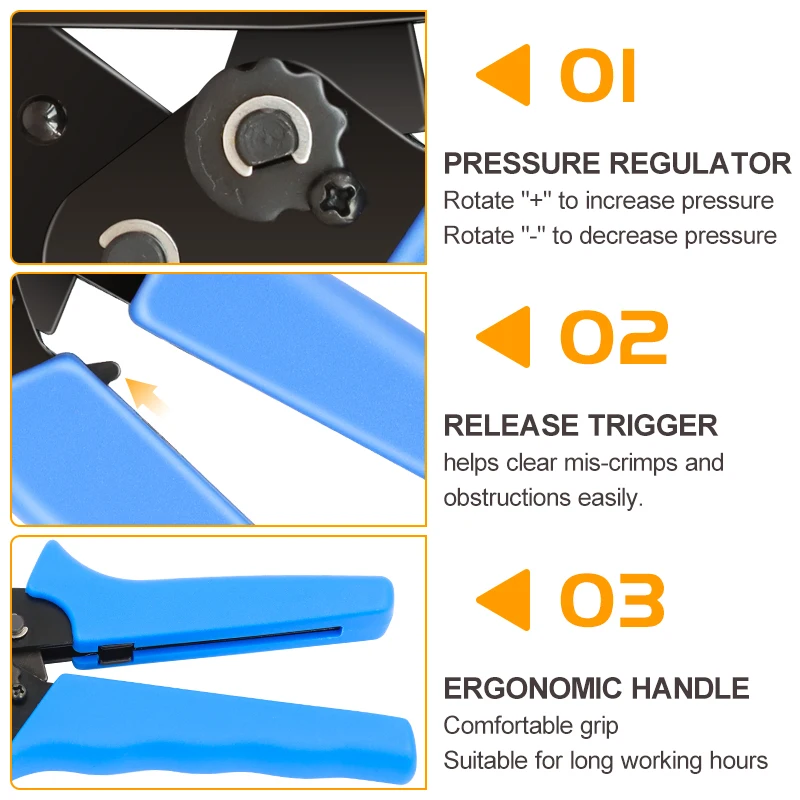 01

PRESSURE REGULATOR
Rotate "+" to increase pressure
Rotate "-" to decrease pressure

02

RELEASE TRIGGER
helps clear mis-crimps and obstructions easily.

03

ERGONOMIC HANDLE
Comfortable grip
Suitable for long working hours