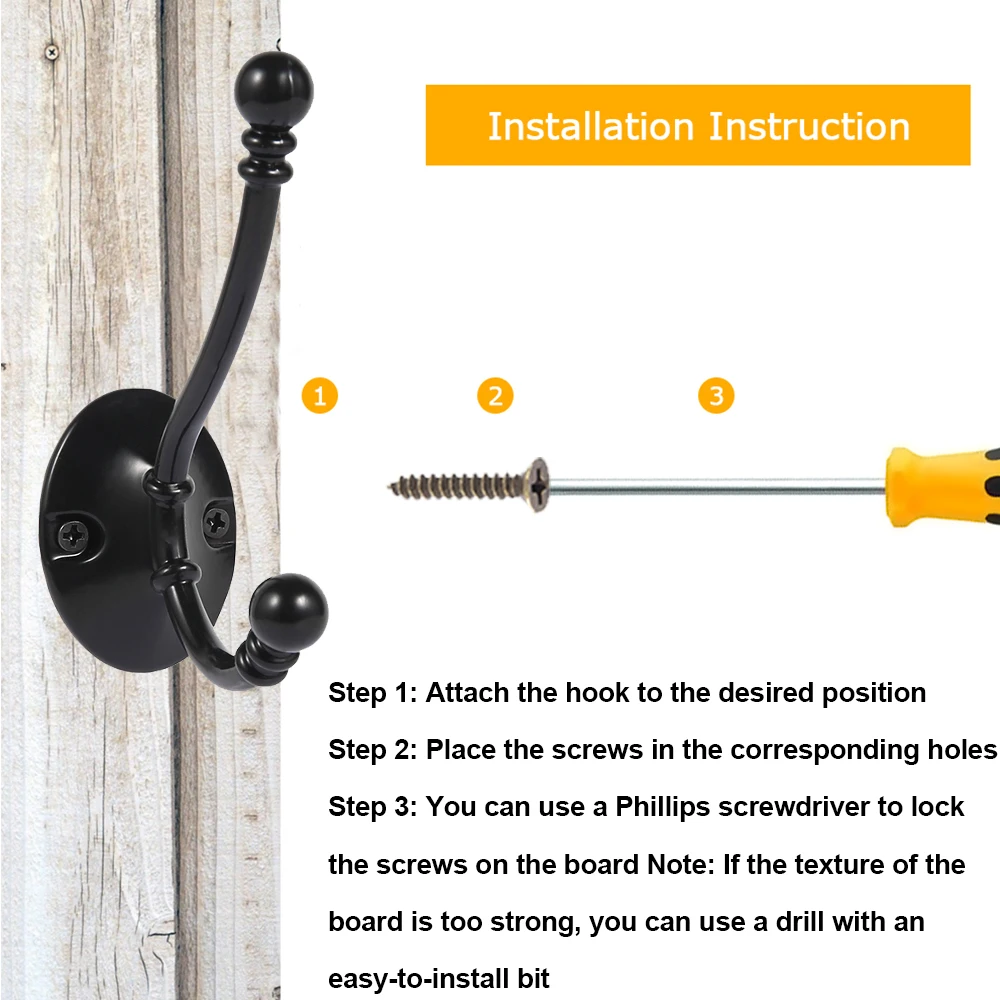 Installation Instruction

1

2

3

Step 1: Attach the hook to the desired position

Step 2: Place the screws in the corresponding holes

Step 3: You can use a Phillips screwdriver to lock the screws on the board Note: If the texture of the board is too strong, you can use a drill with an easy-to-install bit