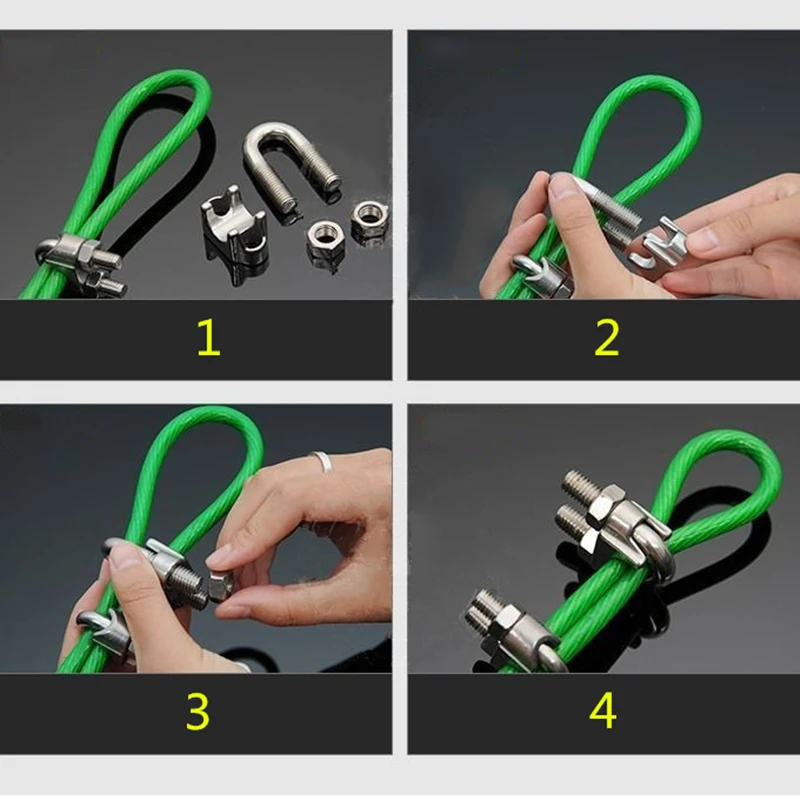 1

2

3

4