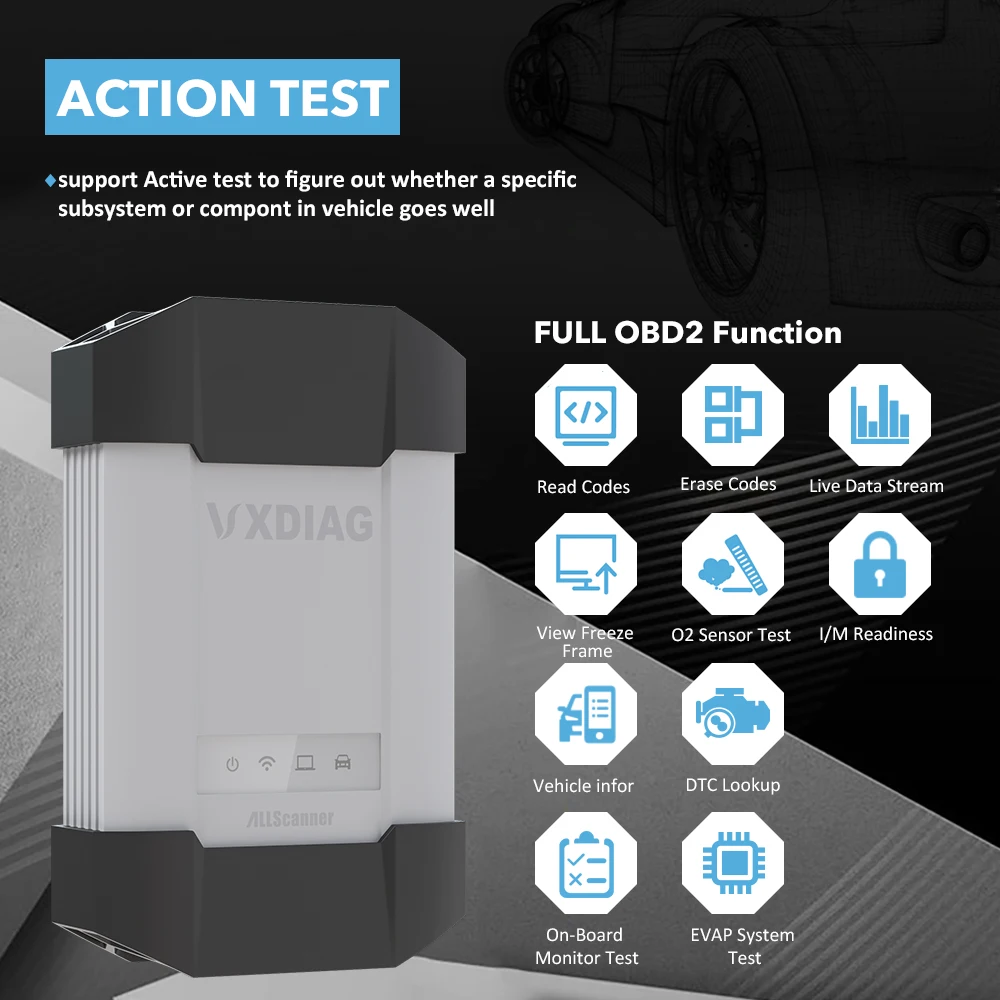 ACTION TEST

♦support Active test to figure out whether a specific subsystem or compont in vehicle goes well

VXDIAG

ALLScanner

FULL OBD2 Function

Read Codes

Erase Codes

Live Data Stream

View Freeze Frame

O2 Sensor Test

I/M Readiness

Vehicle infor

DTC Lookup

On-Board Monitor Test

EVAP System Test