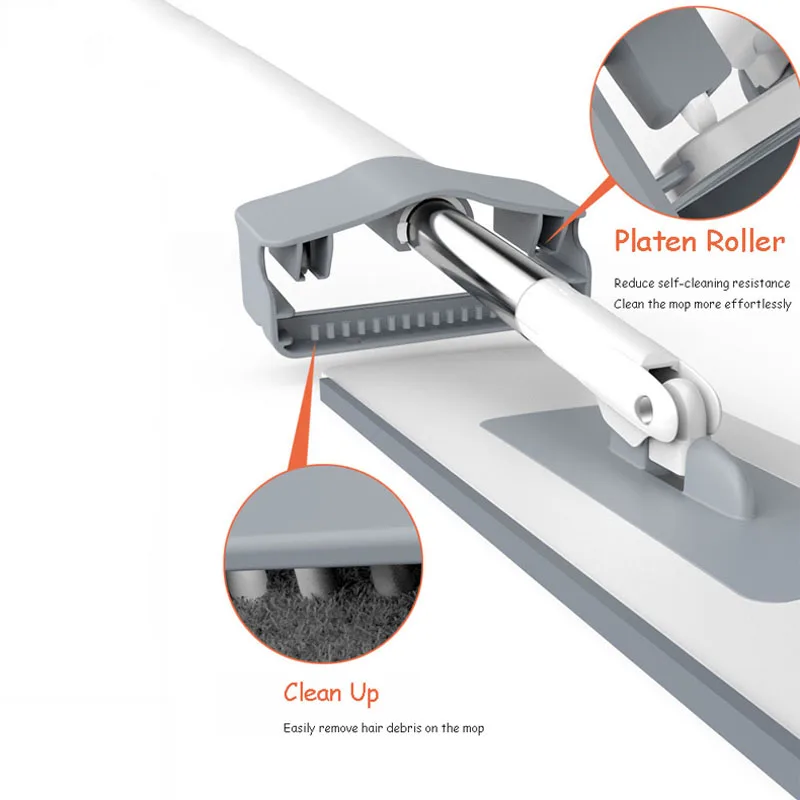 Platen Roller

Reduce self-cleaning resistance
Clean the mop more effortlessly

Clean Up

Easily remove hair debris on the mop