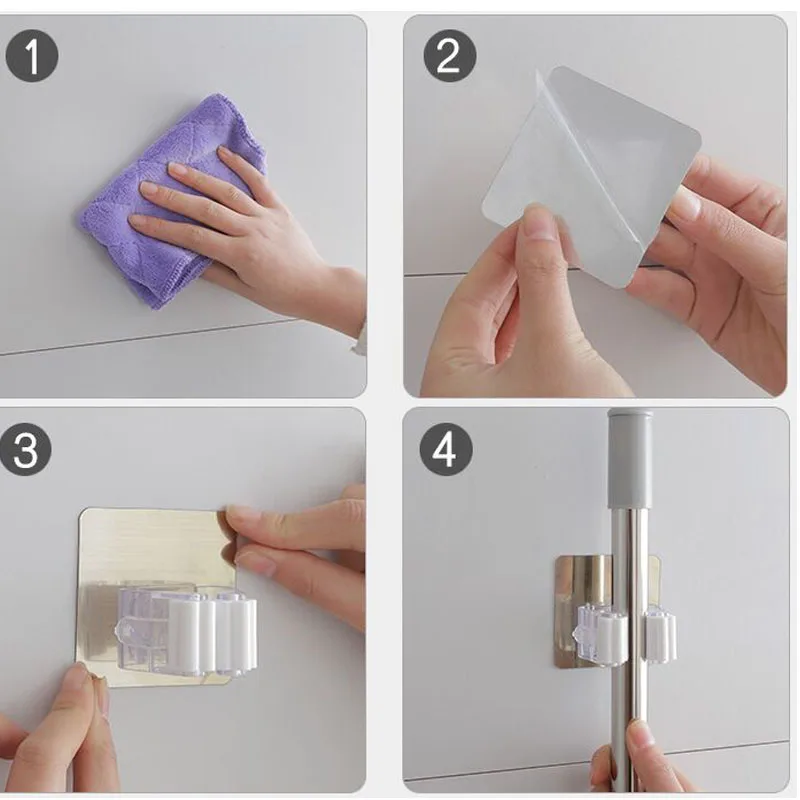 1

2

3

4