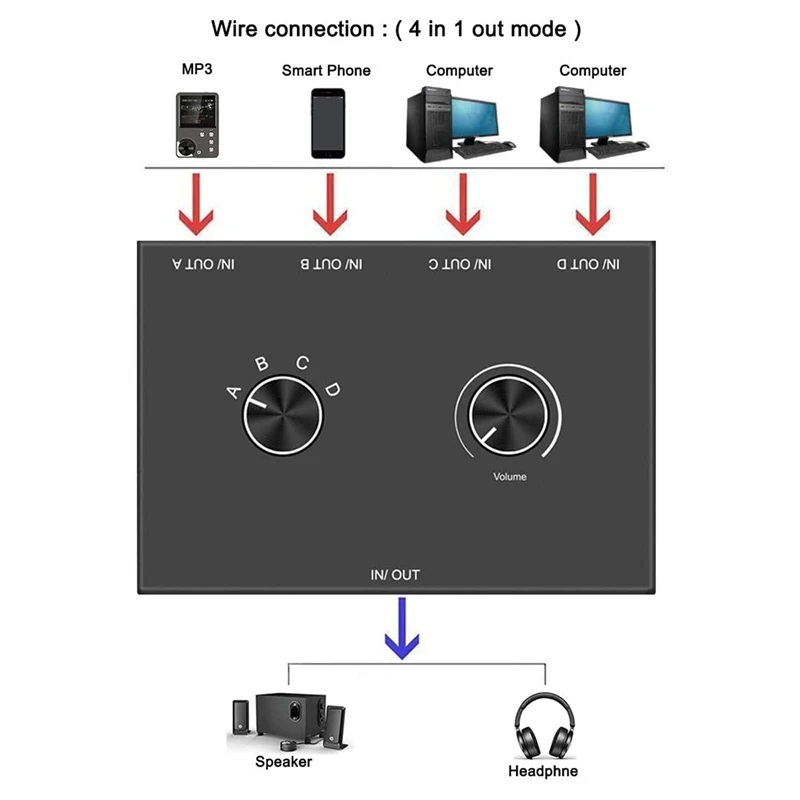 Wire connection : ( 4 in 1 out mode )

MP3
Smart Phone
Computer
Computer

IN/ OUT A
IN/ OUT B
IN/ OUT C
IN/ OUT D

A B C D

Volume

IN/ OUT

Speaker
Headphne