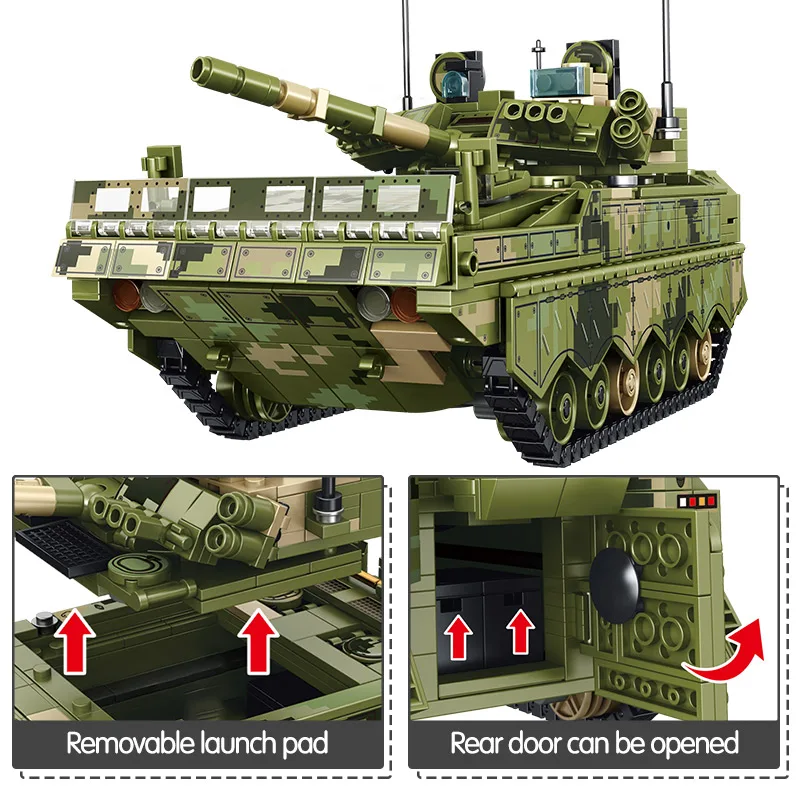 Removable launch pad

Rear door can be opened