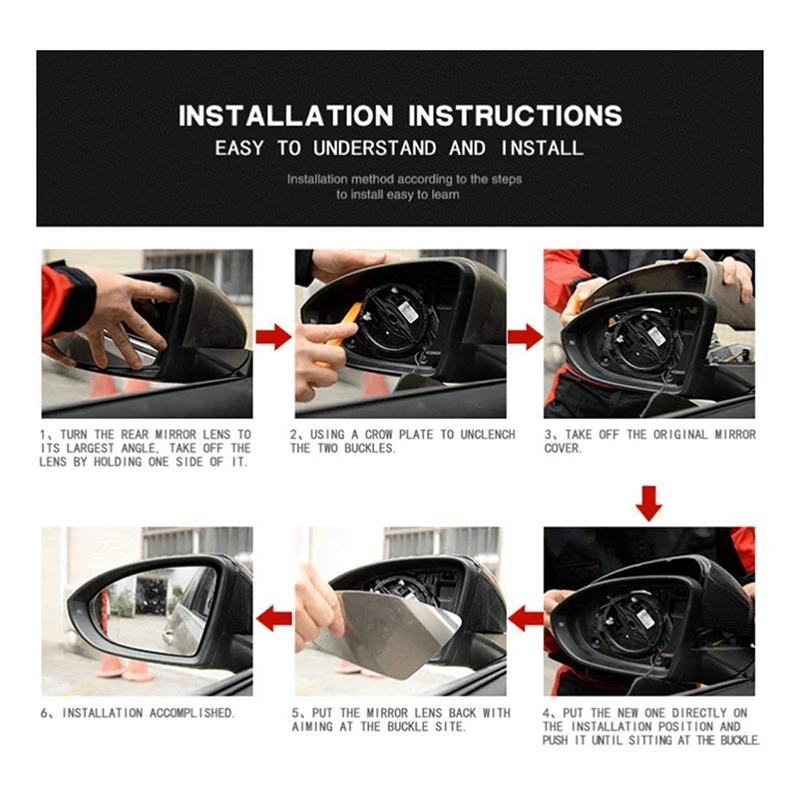 INSTALLATION INSTRUCTIONS
EASY TO UNDERSTAND AND INSTALL

Installation method according to the steps
to install easy to learn

1、TURN THE REAR MIRROR LENS TO ITS LARGEST ANGLE, TAKE OFF THE LENS BY HOLDING ONE SIDE OF IT.

2、USING A CROW PLATE TO UNCLENCH THE TWO BUCKLES.

3、TAKE OFF THE ORIGINAL MIRROR COVER.

4、PUT THE NEW ONE DIRECTLY ON THE INSTALLATION POSITION AND PUSH IT UNTIL SITTING AT THE BUCKLE.

5、PUT THE MIRROR LENS BACK WITH AIMING AT THE BUCKLE SITE.

6、INSTALLATION ACCOMPLISHED.