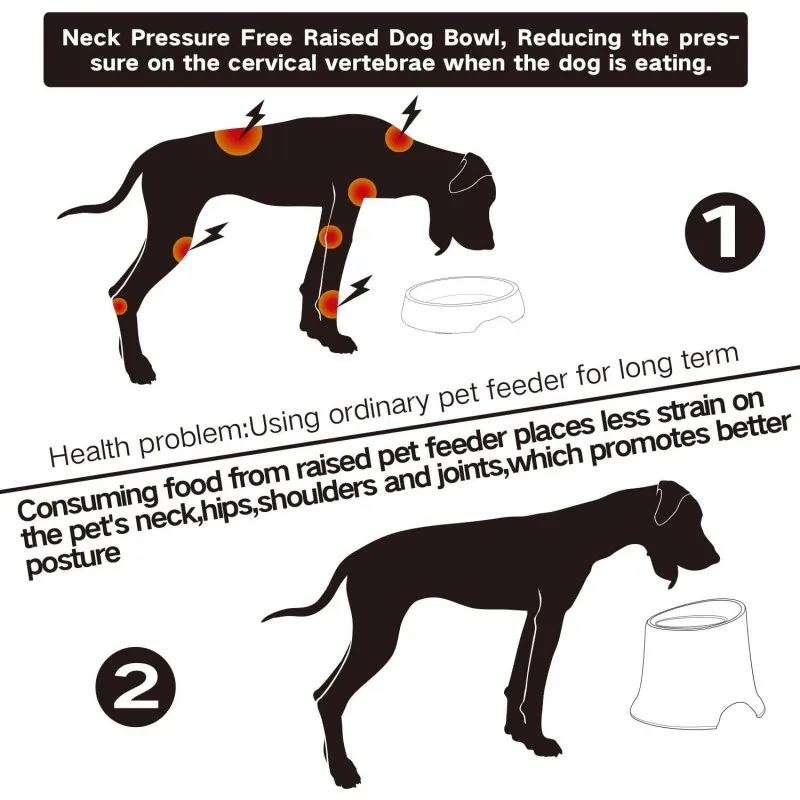 Neck Pressure Free Raised Dog Bowl, Reducing the pressure on the cervical vertebrae when the dog is eating.

1

Health problem:Using ordinary pet feeder for long term

Consuming food from raised pet feeder places less strain on the pet's neck,hips,shoulders and joints,which promotes better posture

2