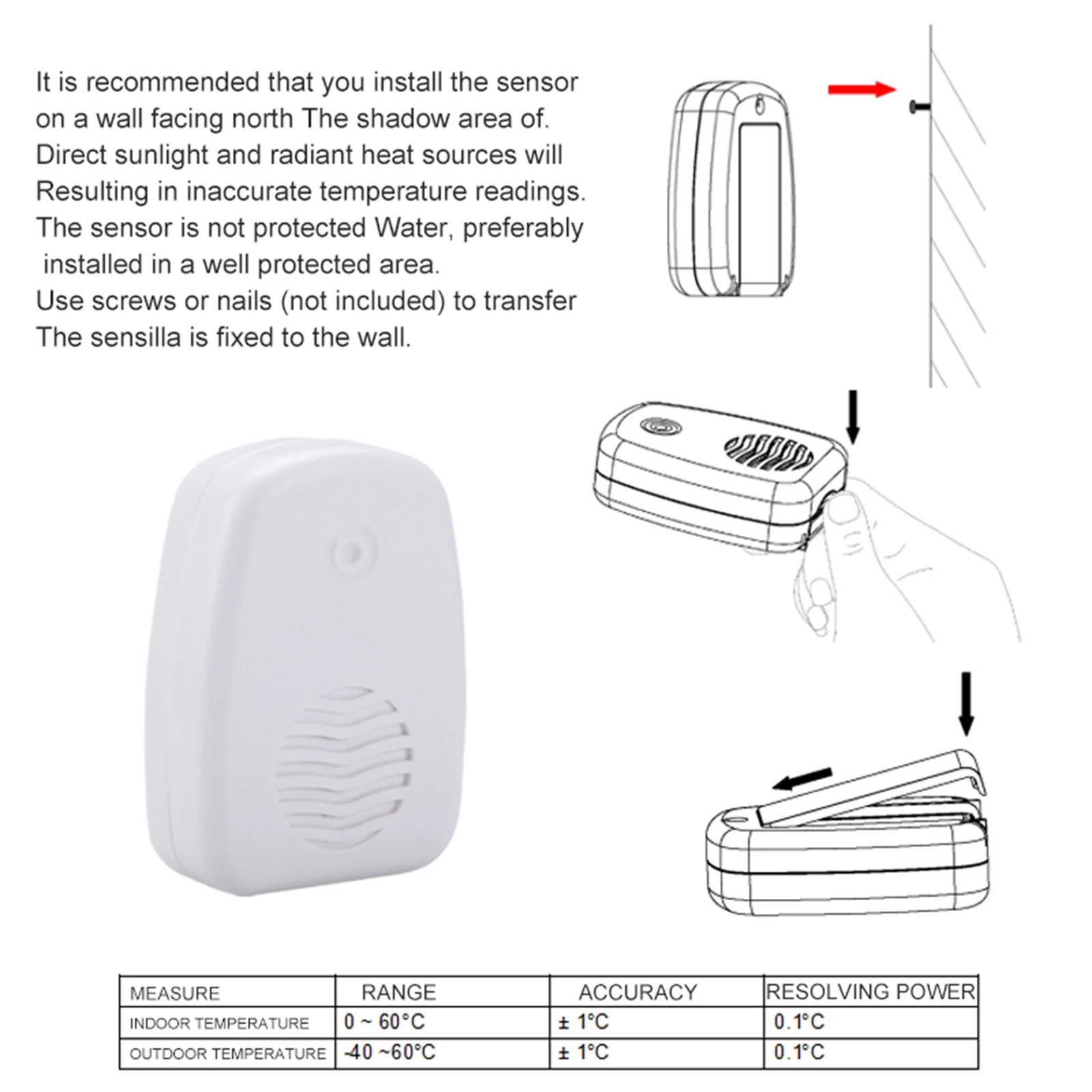 It is recommended that you install the sensor on a wall facing north The shadow area of. Direct sunlight and radiant heat sources will Resulting in inaccurate temperature readings. The sensor is not protected Water, preferably installed in a well protected area.
Use screws or nails (not included) to transfer The sensilla is fixed to the wall.

| MEASURE | RANGE | ACCURACY | RESOLVING POWER |
|---|---|---|---|
| INDOOR TEMPERATURE | 0 ~ 60°C | ± 1°C | 0.1°C |
| OUTDOOR TEMPERATURE | -40 ~60°C | ± 1°C | 0.1°C |