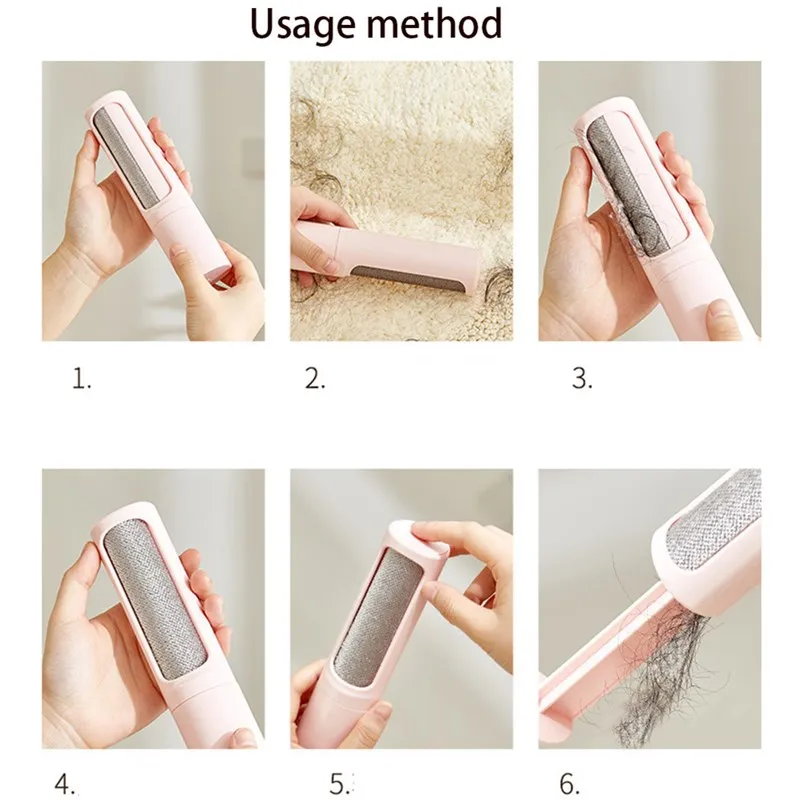 Usage method

1.

2.

3.

4.

5.

6.