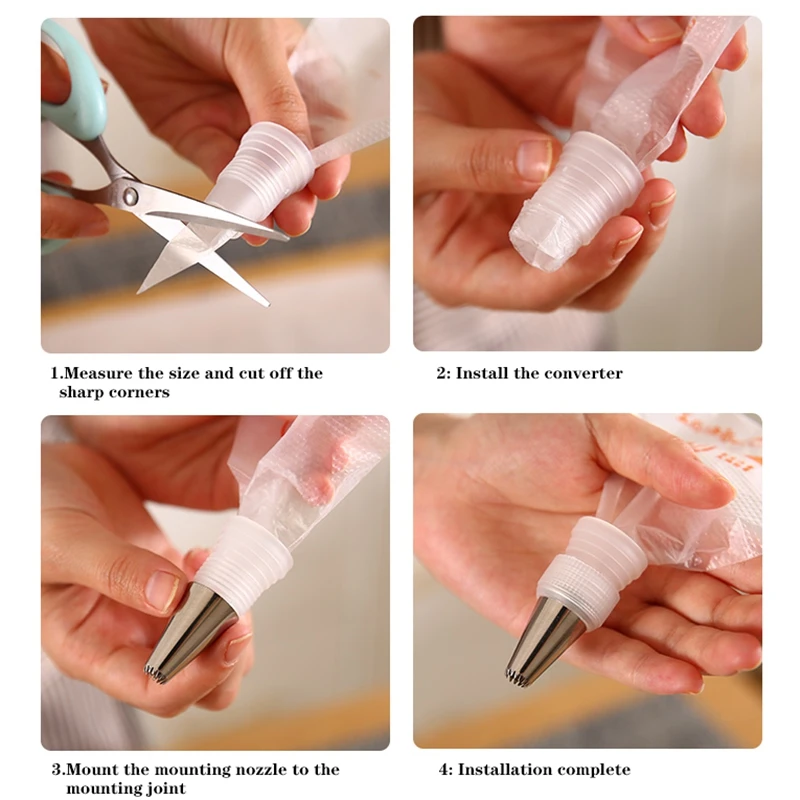 1.Measure the size and cut off the sharp corners

2: Install the converter

3.Mount the mounting nozzle to the mounting joint

4: Installation complete