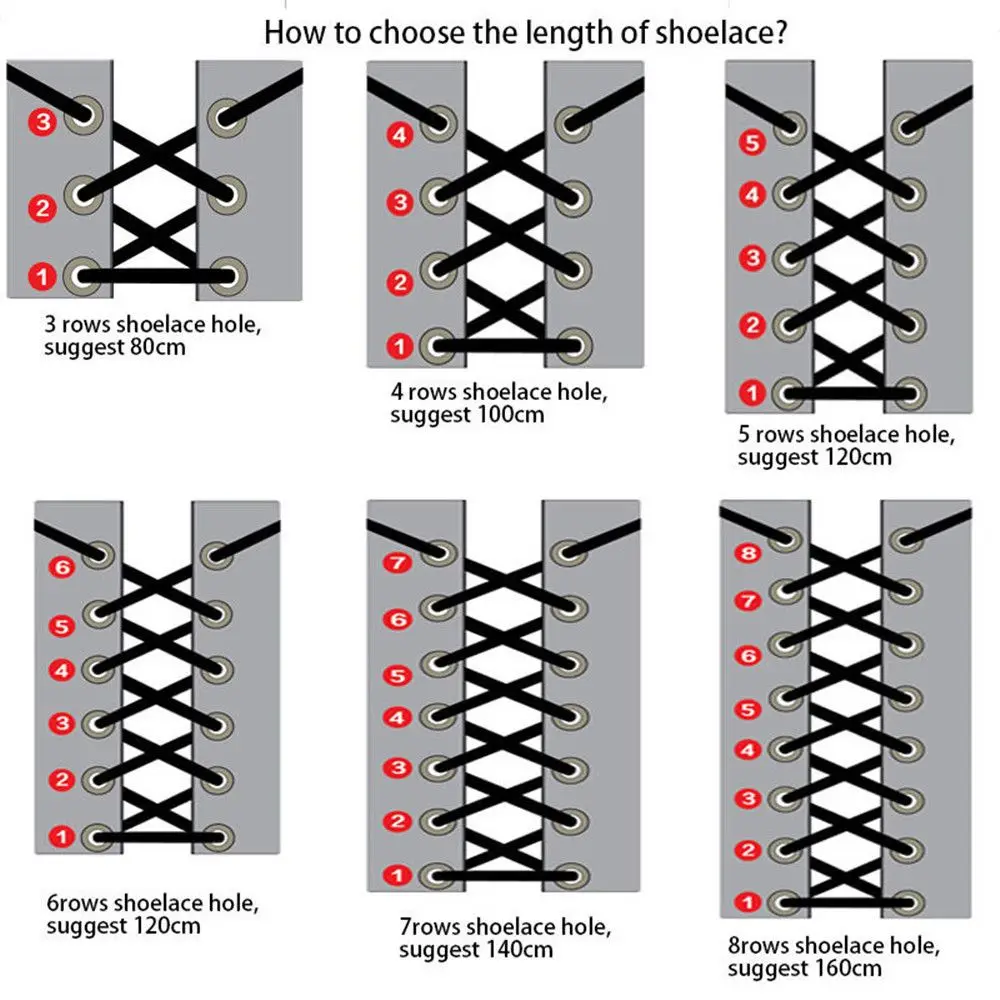 How to choose the length of shoelace?

3
2
1
3 rows shoelace hole, suggest 80cm

4
3
2
1
4 rows shoelace hole, suggest 100cm

5
4
3
2
1
5 rows shoelace hole, suggest 120cm

6
5
4
3
2
1
6rows shoelace hole, suggest 120cm

7
6
5
4
3
2
1
7rows shoelace hole, suggest 140cm

8
7
6
5
4
3
2
1
8rows shoelace hole, suggest 160cm