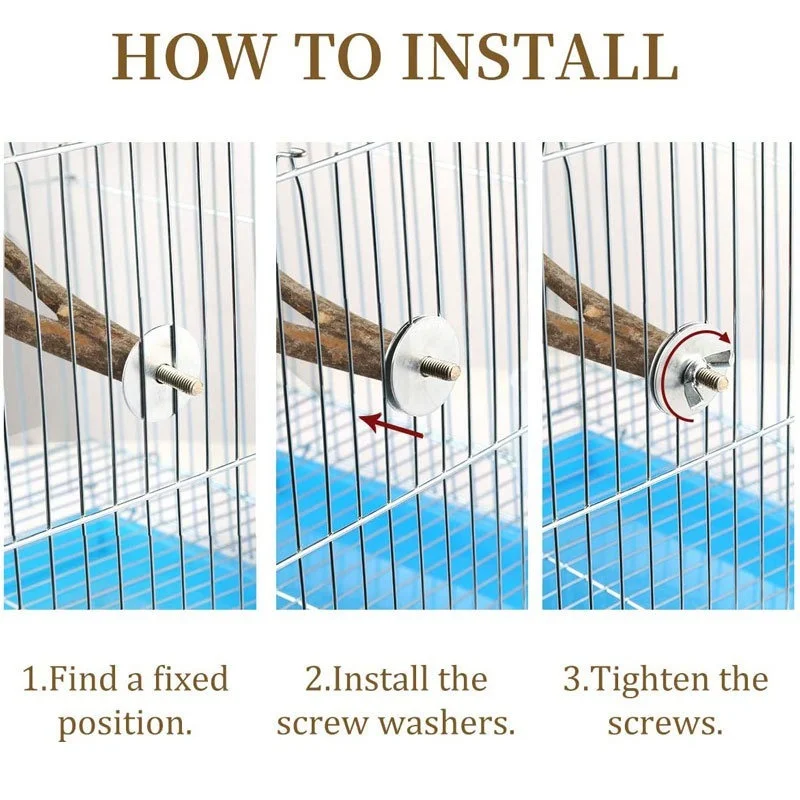 HOW TO INSTALL

1.Find a fixed position.

2.Install the screw washers.

3.Tighten the screws.