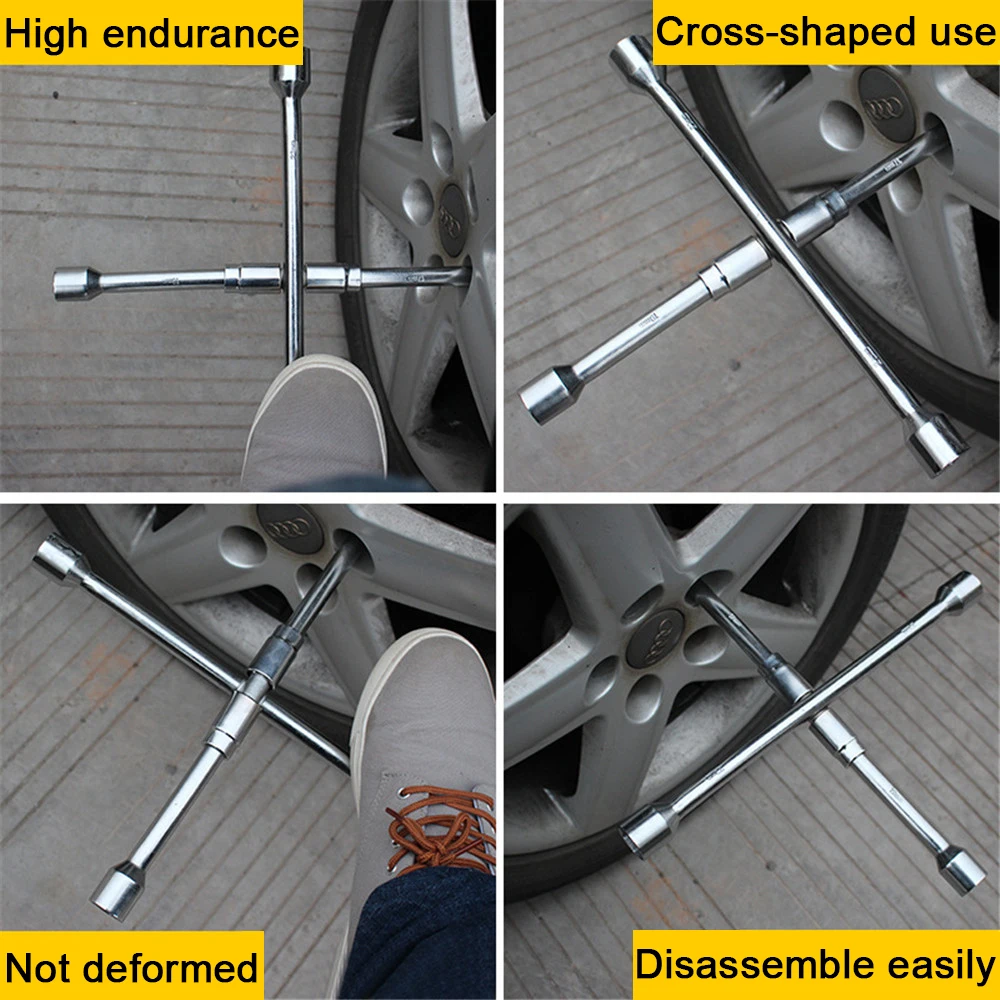 High endurance

Cross-shaped use

Not deformed

Disassemble easily