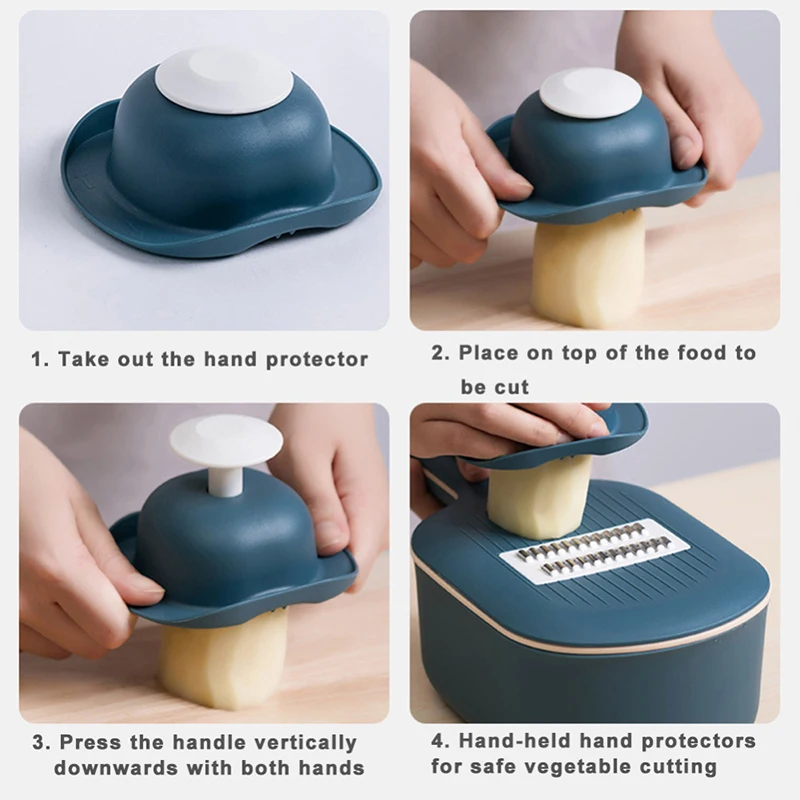 1. Take out the hand protector

2. Place on top of the food to be cut

3. Press the handle vertically downwards with both hands

4. Hand-held hand protectors for safe vegetable cutting