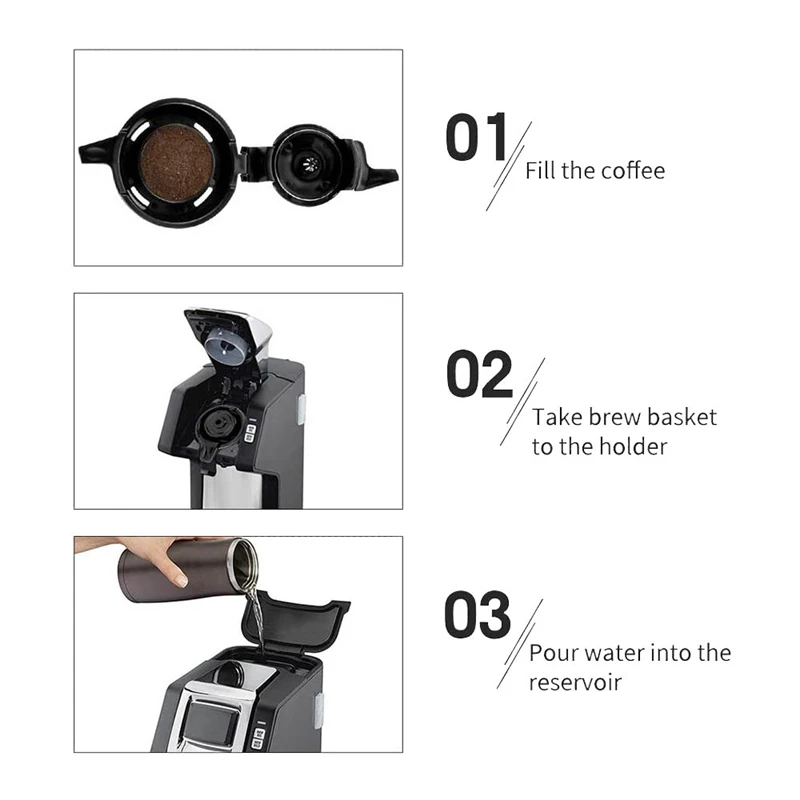 01
Fill the coffee

02
Take brew basket to the holder

03
Pour water into the reservoir