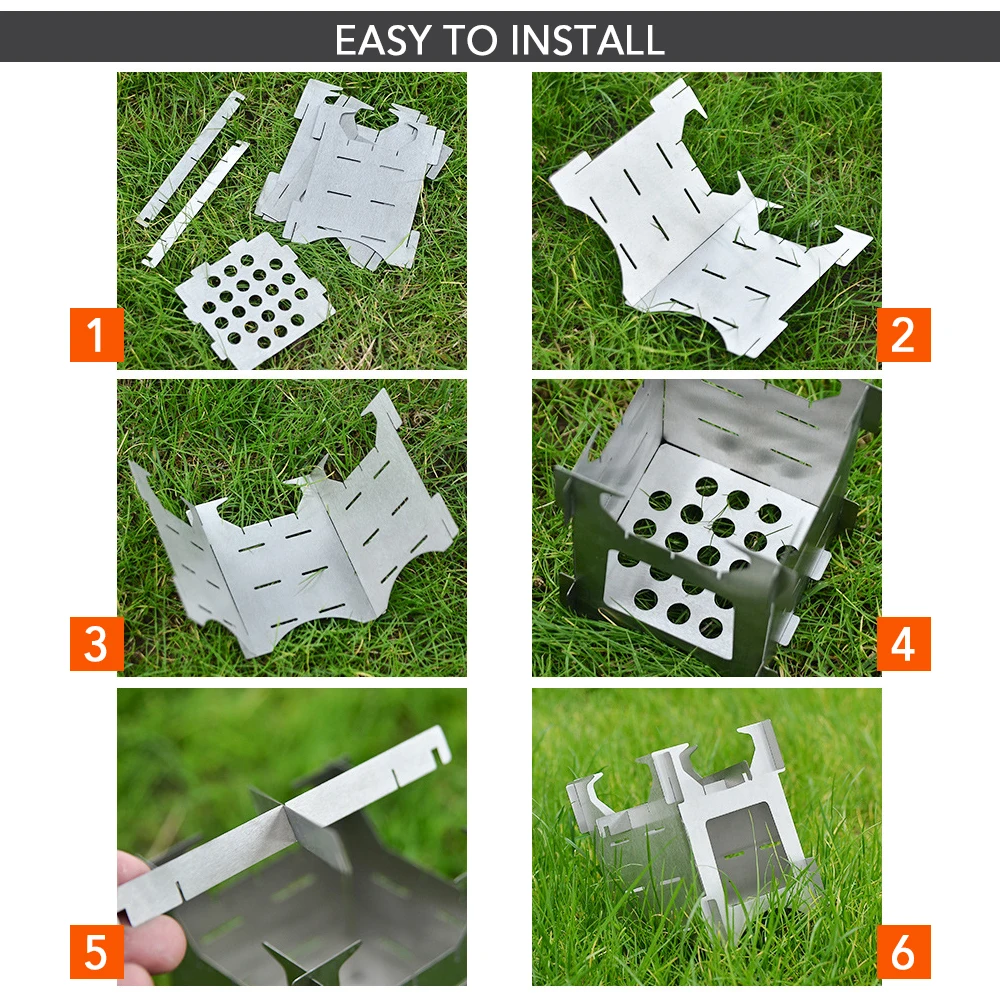 EASY TO INSTALL

1

2

3

4

5

6