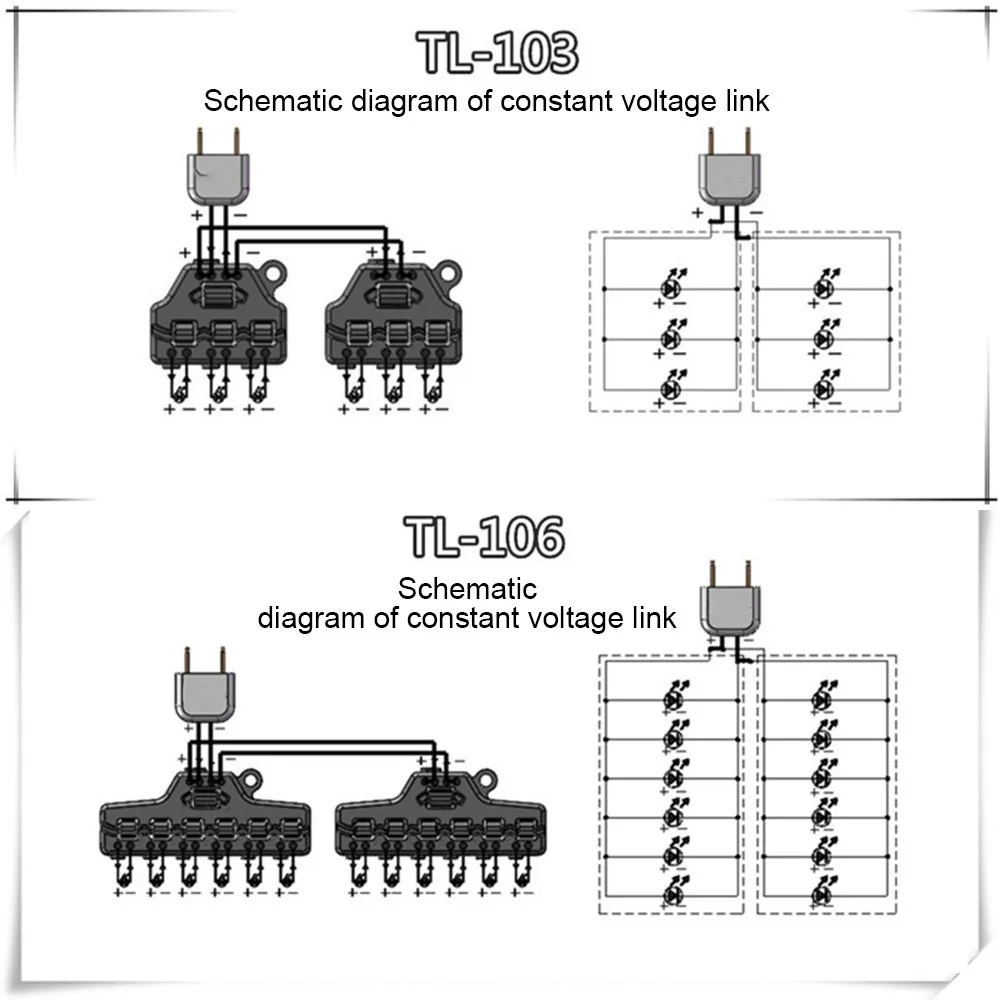 TL-103

Schematic diagram of constant voltage link

TL-106

Schematic diagram of constant voltage link