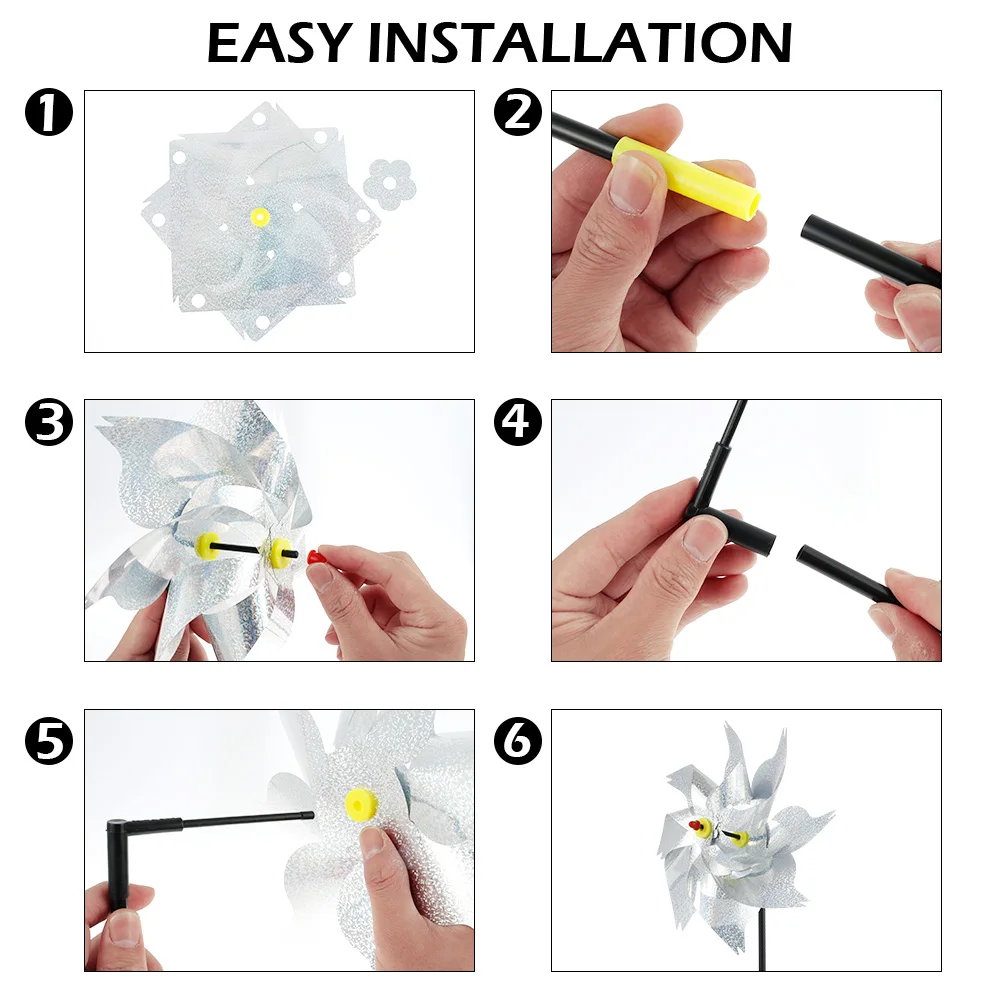 EASY INSTALLATION

1

2

3

4

5

6