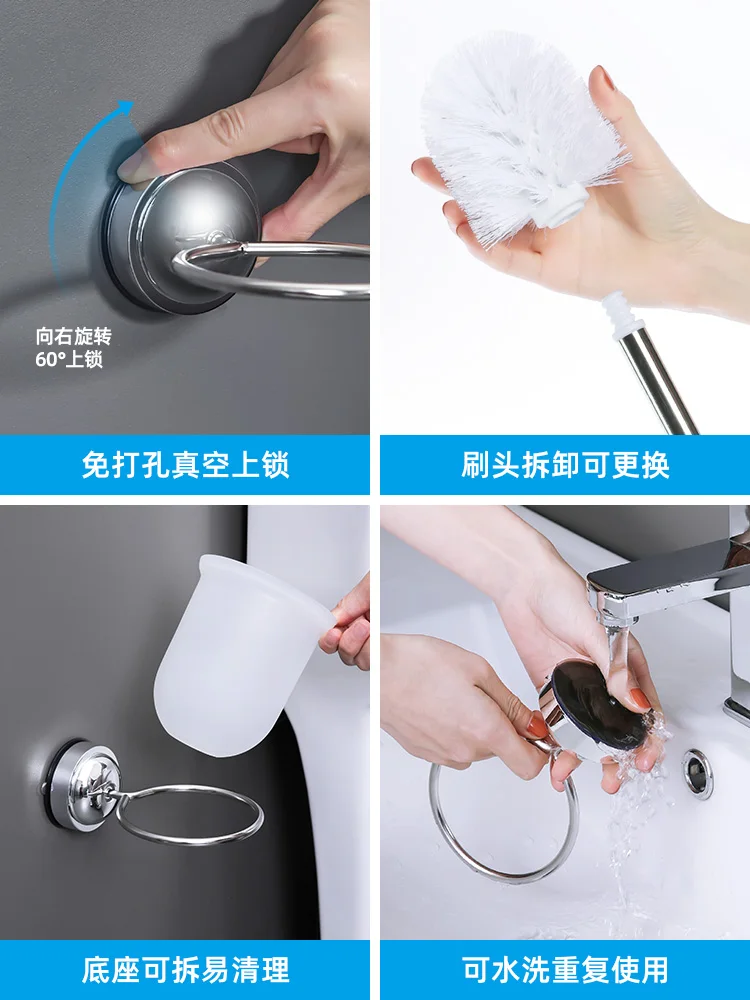 向右旋转
60°上锁

免打孔真空上锁

刷头拆卸可更换

底座可拆易清理

可水洗重复使用