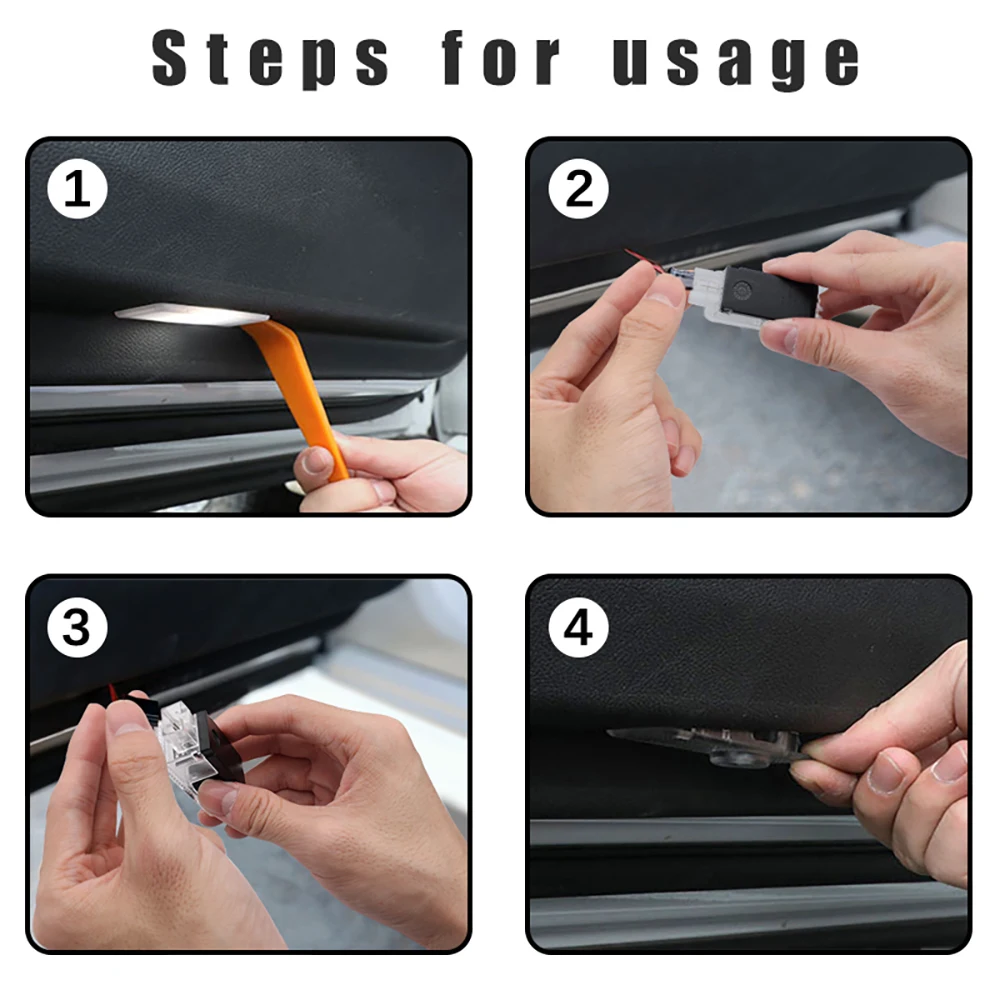 Steps for usage

1

2

3

4