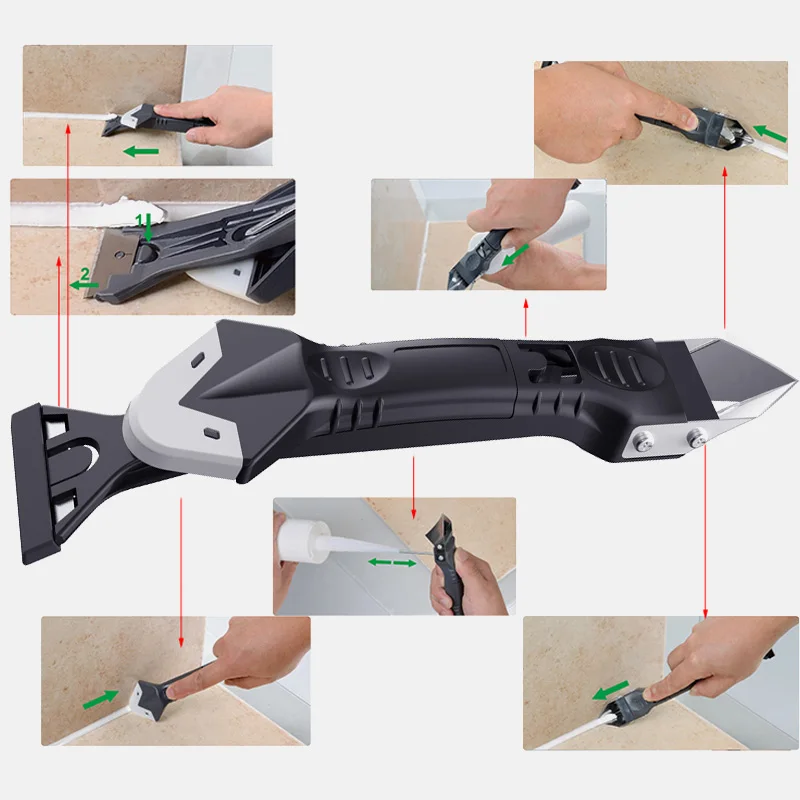 1
2