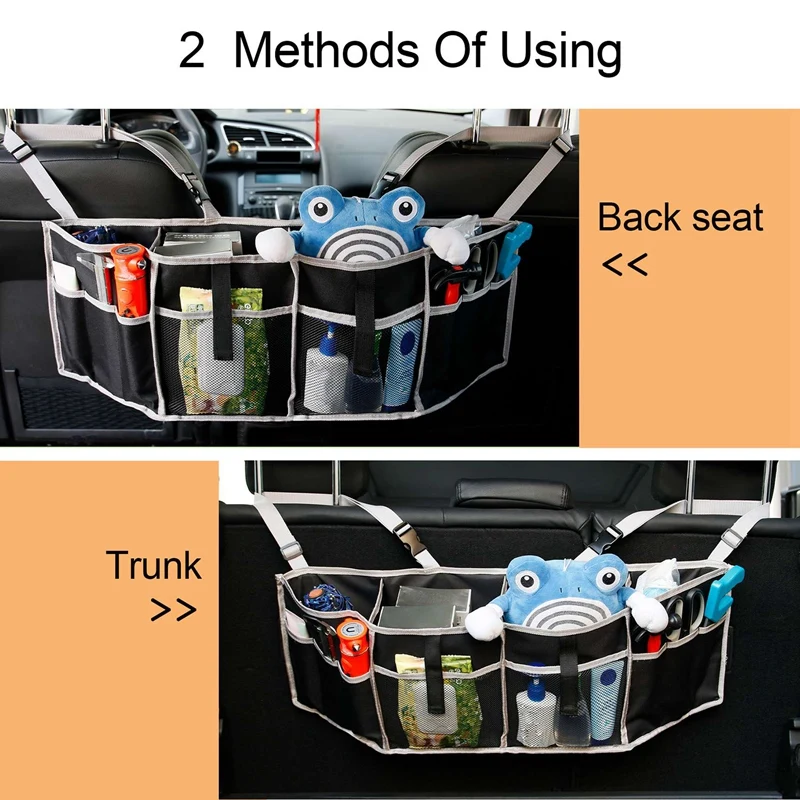 2 Methods Of Using

Back seat
<<

Trunk
>>