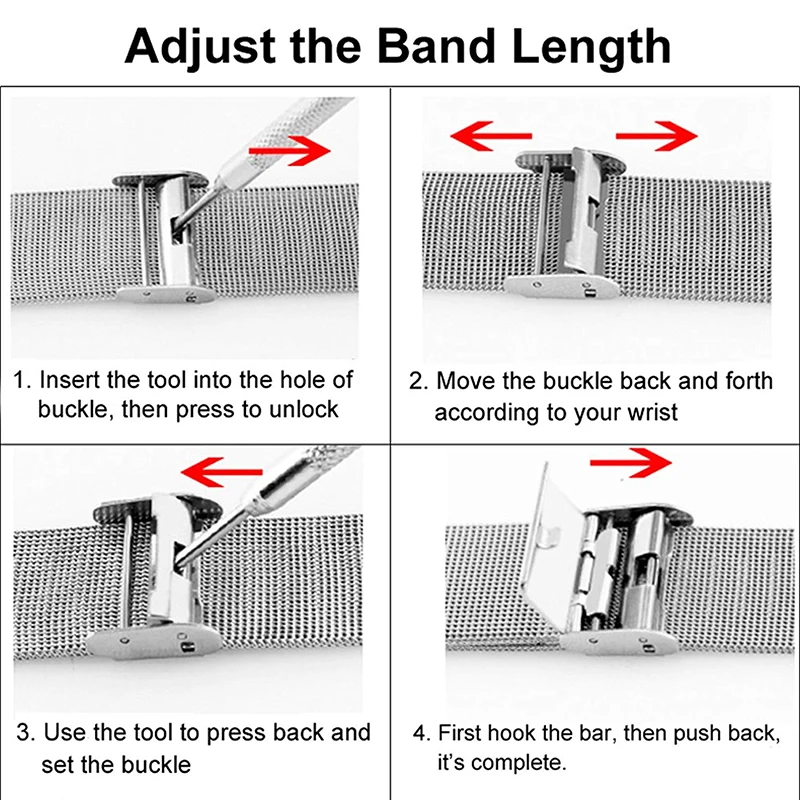 Adjust the Band Length

1. Insert the tool into the hole of buckle, then press to unlock

2. Move the buckle back and forth according to your wrist

3. Use the tool to press back and set the buckle

4. First hook the bar, then push back, it's complete.