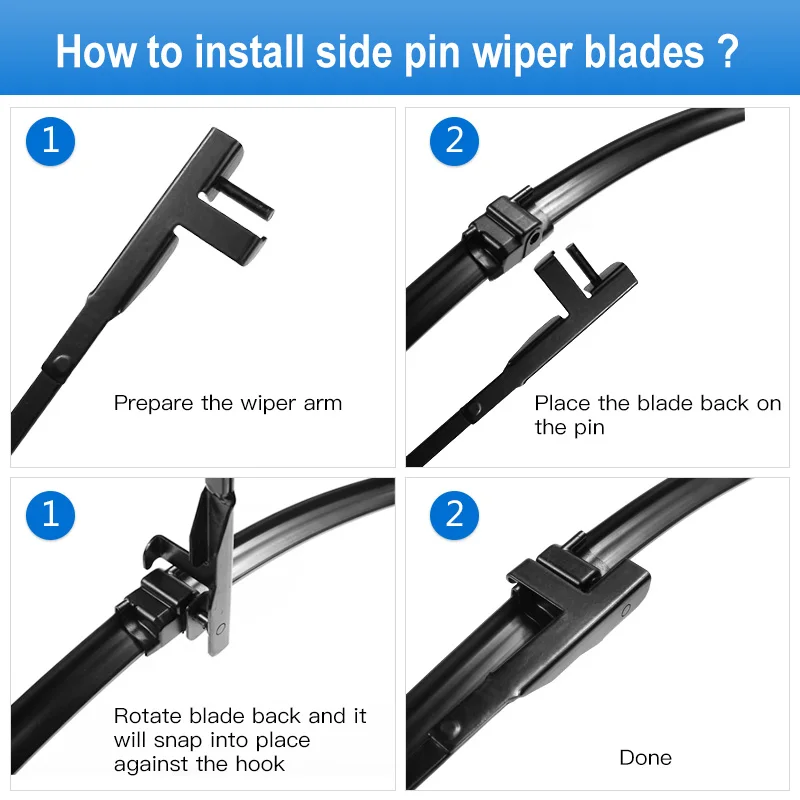 How to install side pin wiper blades ?

1

Prepare the wiper arm

2

Place the blade back on the pin

1

Rotate blade back and it will snap into place against the hook

2

Done