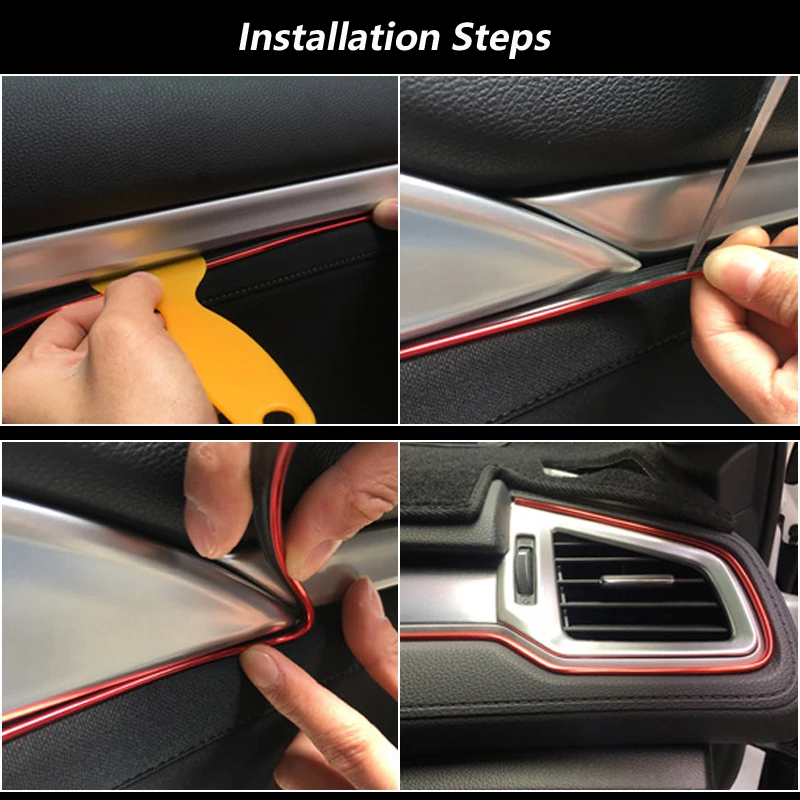 Installation Steps