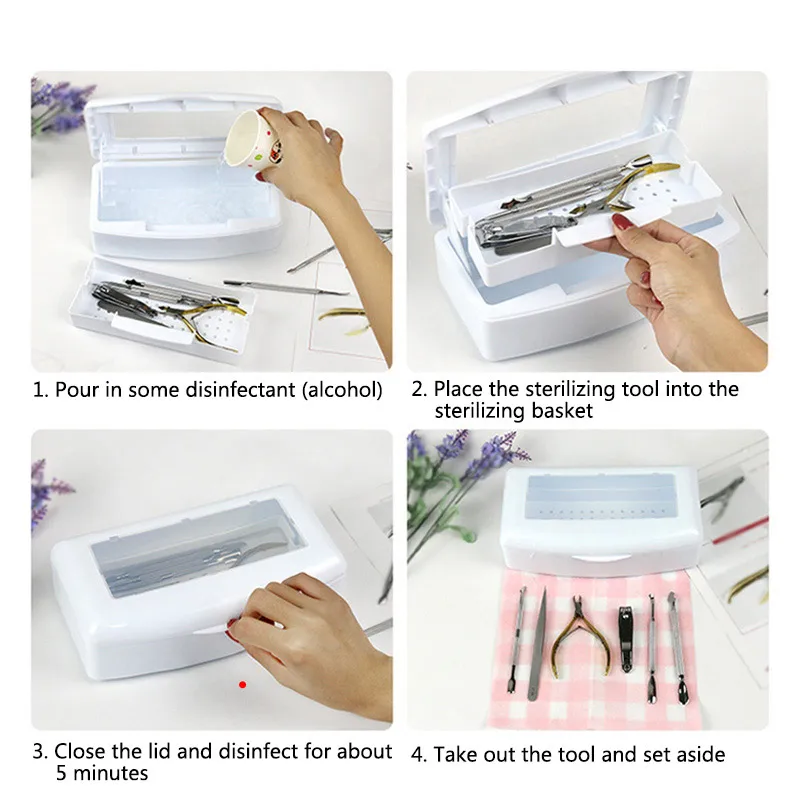 1. Pour in some disinfectant (alcohol)

2. Place the sterilizing tool into the sterilizing basket

3. Close the lid and disinfect for about 5 minutes

4. Take out the tool and set aside