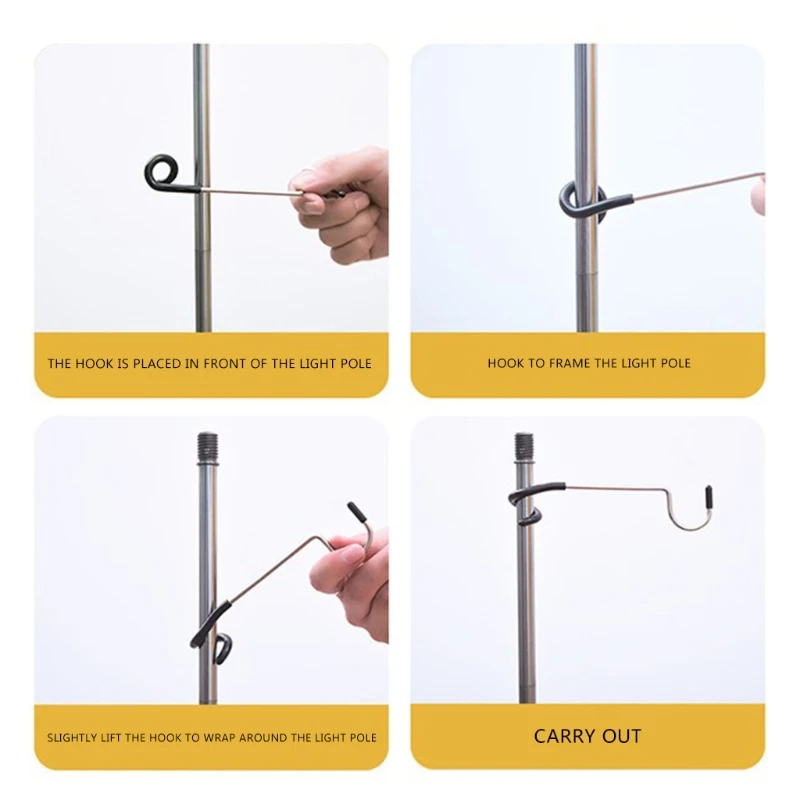 THE HOOK IS PLACED IN FRONT OF THE LIGHT POLE

HOOK TO FRAME THE LIGHT POLE

SLIGHTLY LIFT THE HOOK TO WRAP AROUND THE LIGHT POLE

CARRY OUT