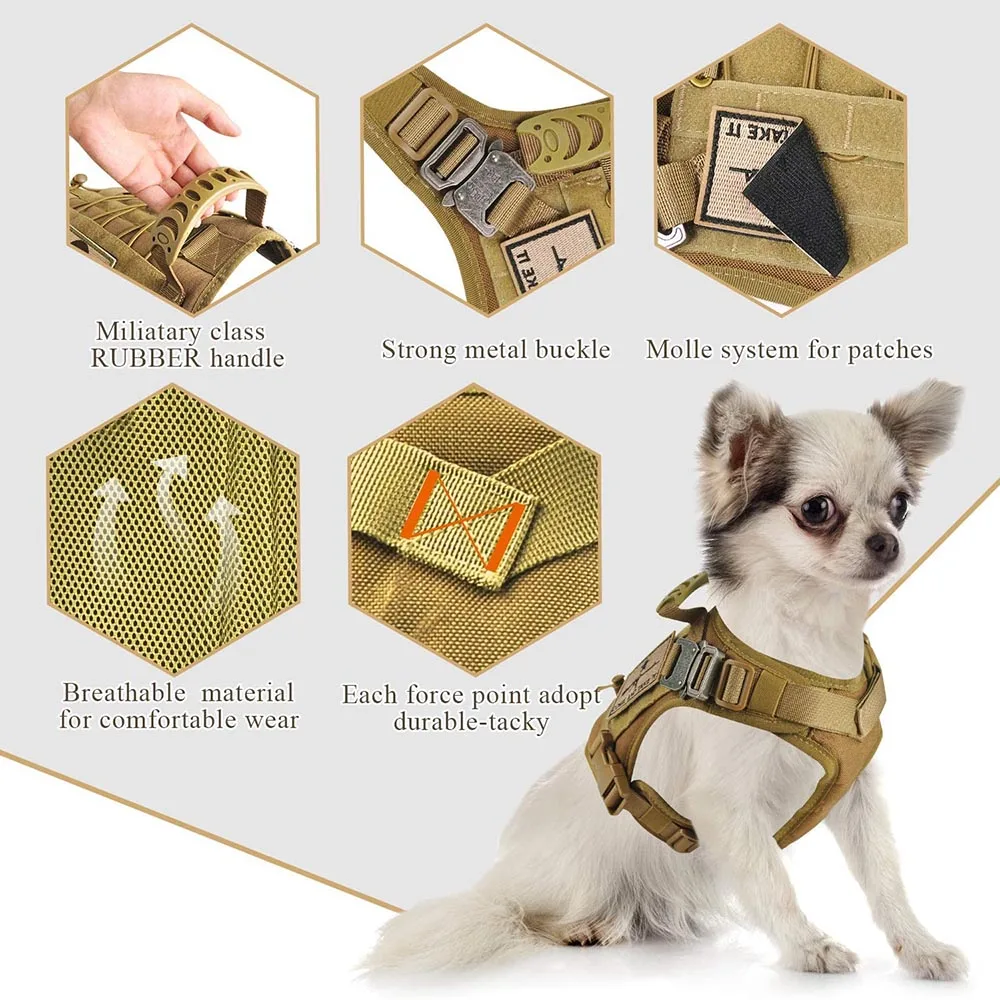 Miliatary class RUBBER handle

Strong metal buckle

Molle system for patches

Breathable material for comfortable wear

Each force point adopt durable-tacky