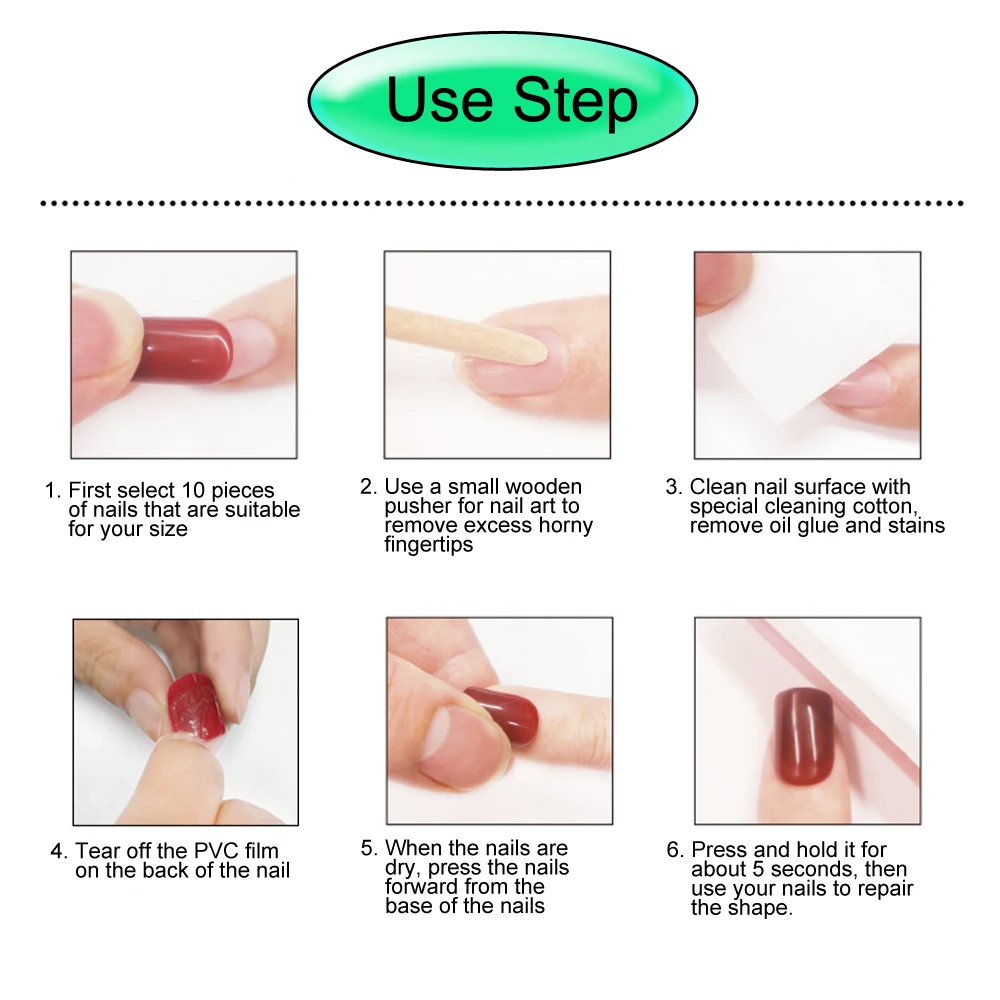 Use Step

1. First select 10 pieces of nails that are suitable for your size

2. Use a small wooden pusher for nail art to remove excess horny fingertips

3. Clean nail surface with special cleaning cotton, remove oil glue and stains

4. Tear off the PVC film on the back of the nail

5. When the nails are dry, press the nails forward from the base of the nails

6. Press and hold it for about 5 seconds, then use your nails to repair the shape.