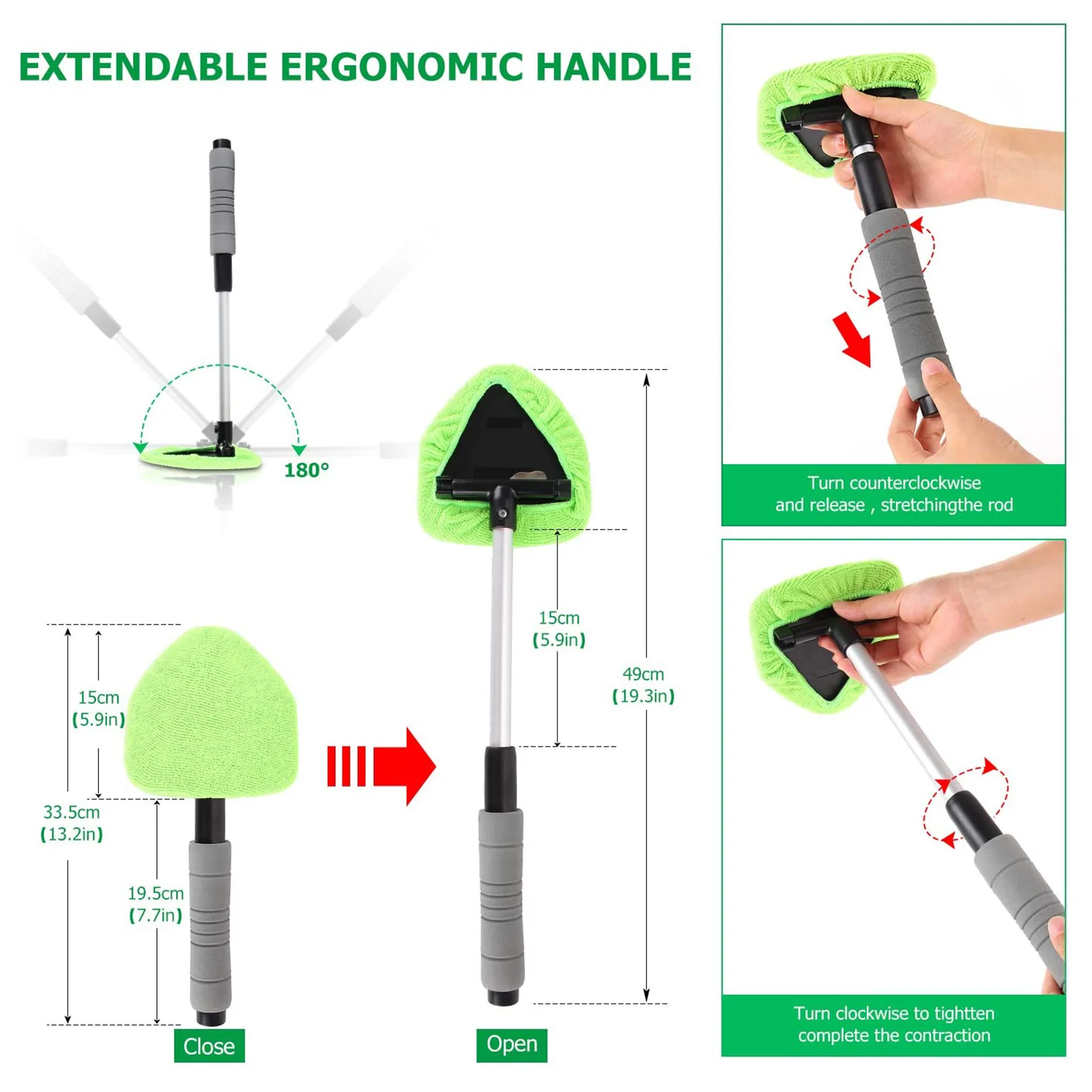 EXTENDABLE ERGONOMIC HANDLE

180°

15cm
(5.9in)

33.5cm
(13.2in)

19.5cm
(7.7in)

Close

15cm
(5.9in)

49cm
(19.3in)

Open

Turn counterclockwise
and release , stretchingthe rod

Turn clockwise to tightten
complete the contraction