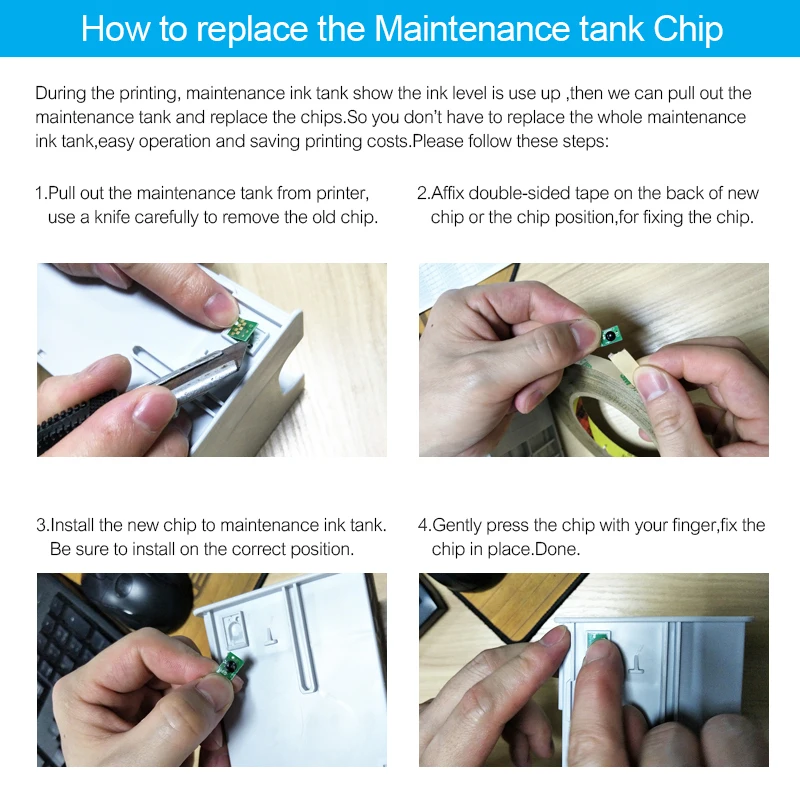 How to replace the Maintenance tank Chip

During the printing, maintenance ink tank show the ink level is use up ,then we can pull out the maintenance tank and replace the chips.So you don't have to replace the whole maintenance ink tank,easy operation and saving printing costs.Please follow these steps:

1.Pull out the maintenance tank from printer, use a knife carefully to remove the old chip.

2.Affix double-sided tape on the back of new chip or the chip position,for fixing the chip.

3.Install the new chip to maintenance ink tank. Be sure to install on the correct position.

4.Gently press the chip with your finger,fix the chip in place.Done.