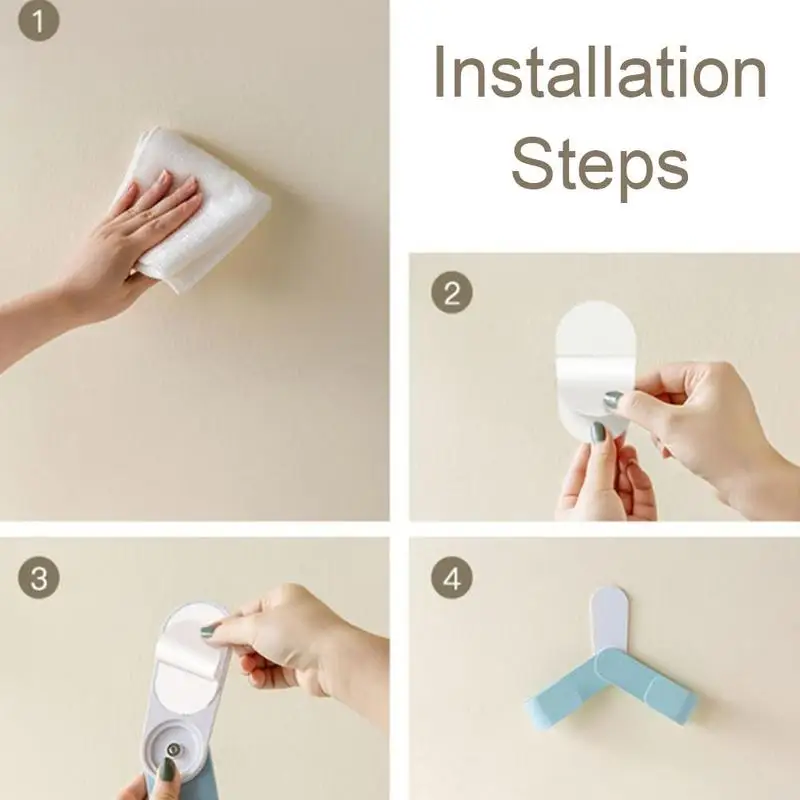 1

Installation Steps

2

3

4