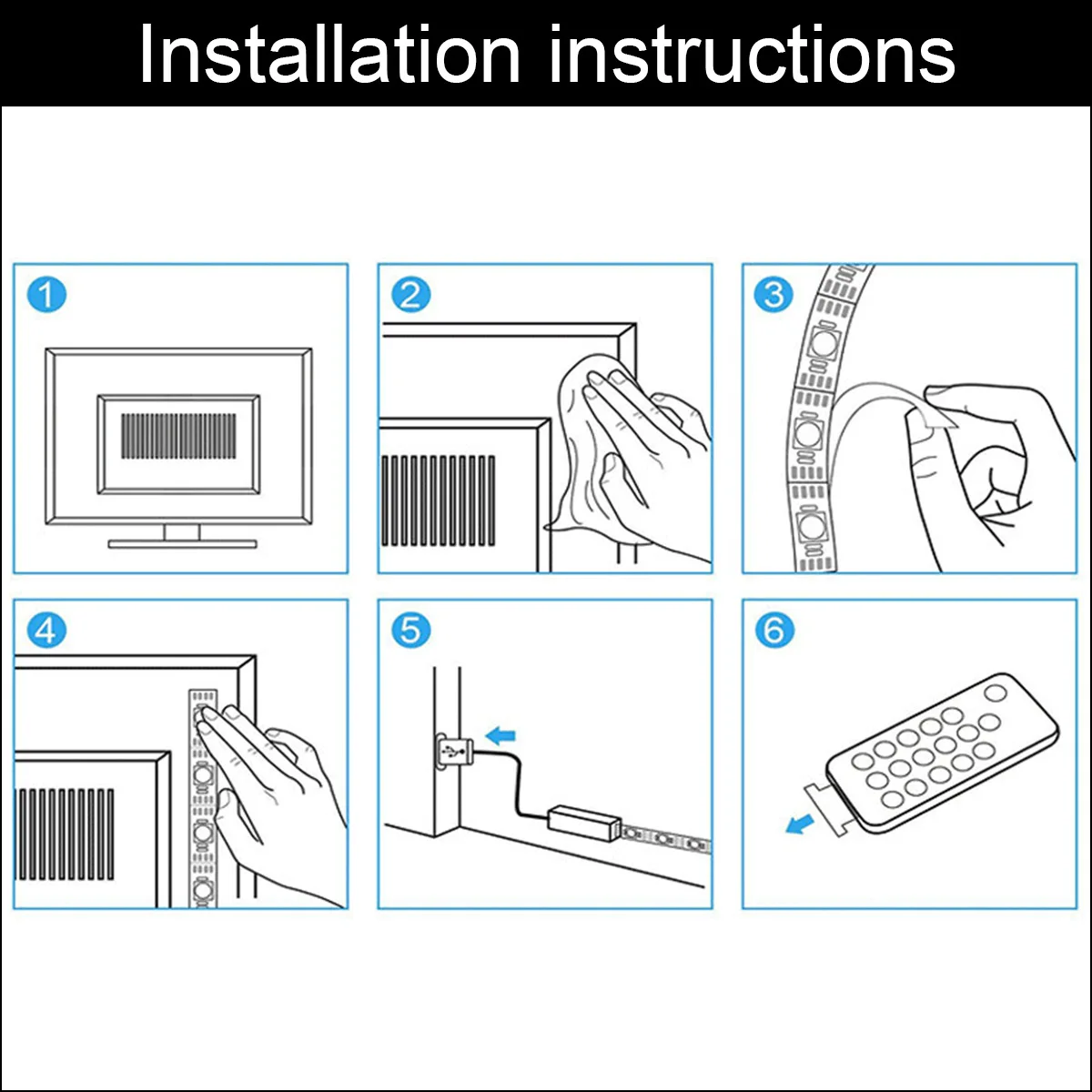 Installation instructions

1

2

3

4

5

6