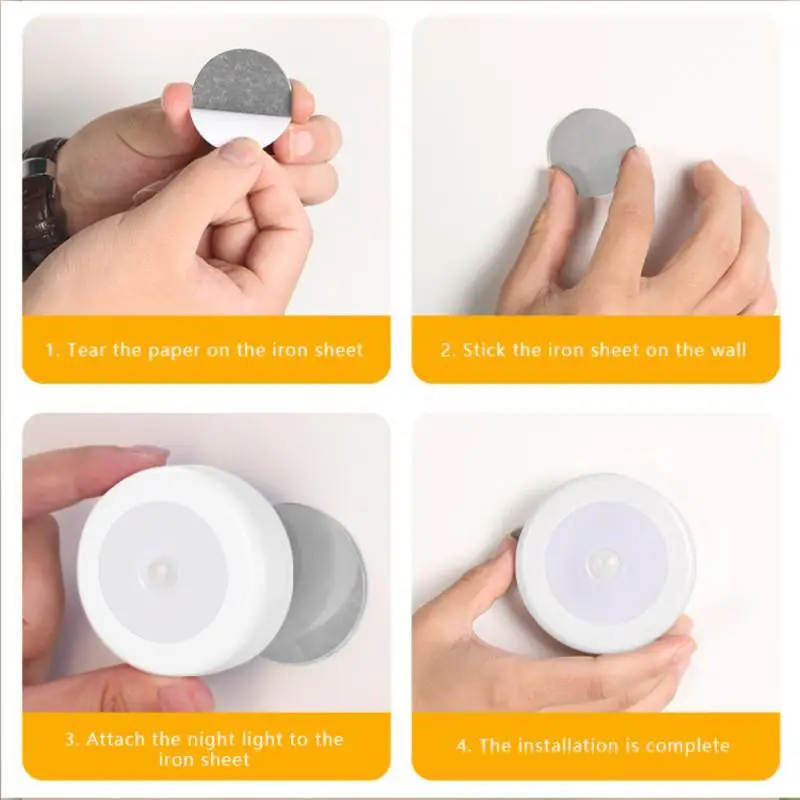 1. Tear the paper on the iron sheet

2. Stick the iron sheet on the wall

3. Attach the night light to the iron sheet

4. The installation is complete