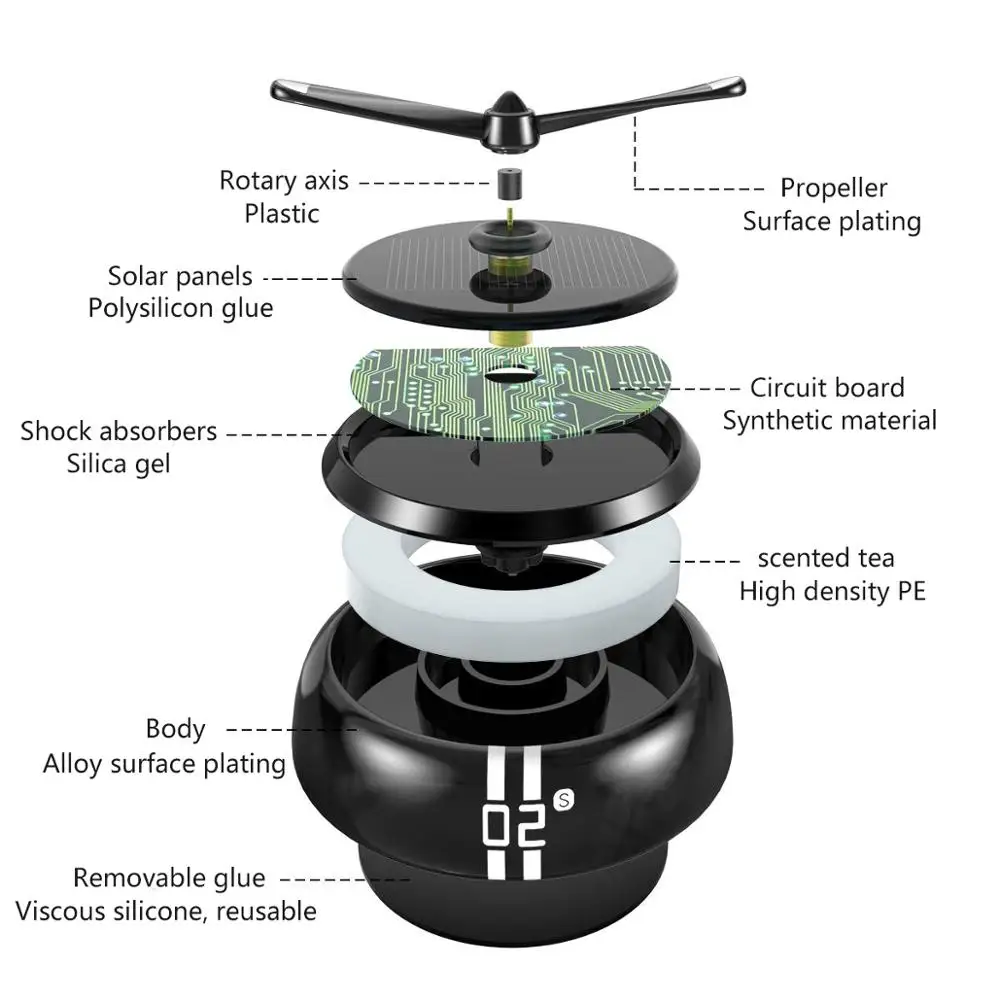 Rotary axis
Plastic

Propeller
Surface plating

Solar panels
Polysilicon glue

Circuit board
Synthetic material

Shock absorbers
Silica gel

scented tea
High density PE

Body
Alloy surface plating

02 S

Removable glue
Viscous silicone, reusable