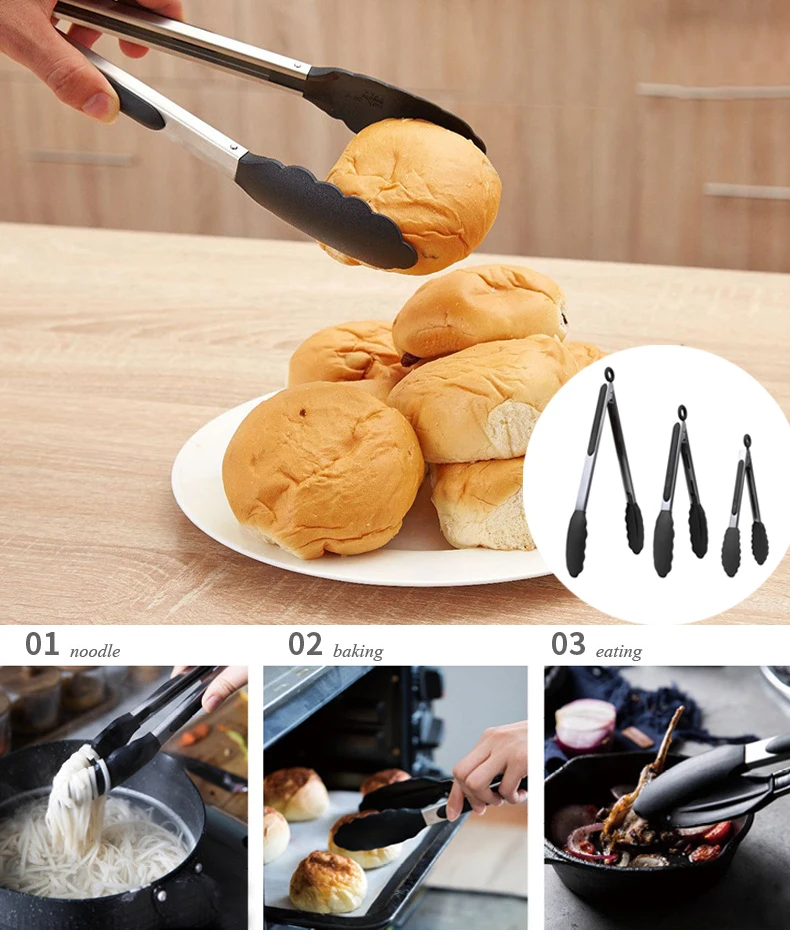 01 noodle

02 baking

03 eating