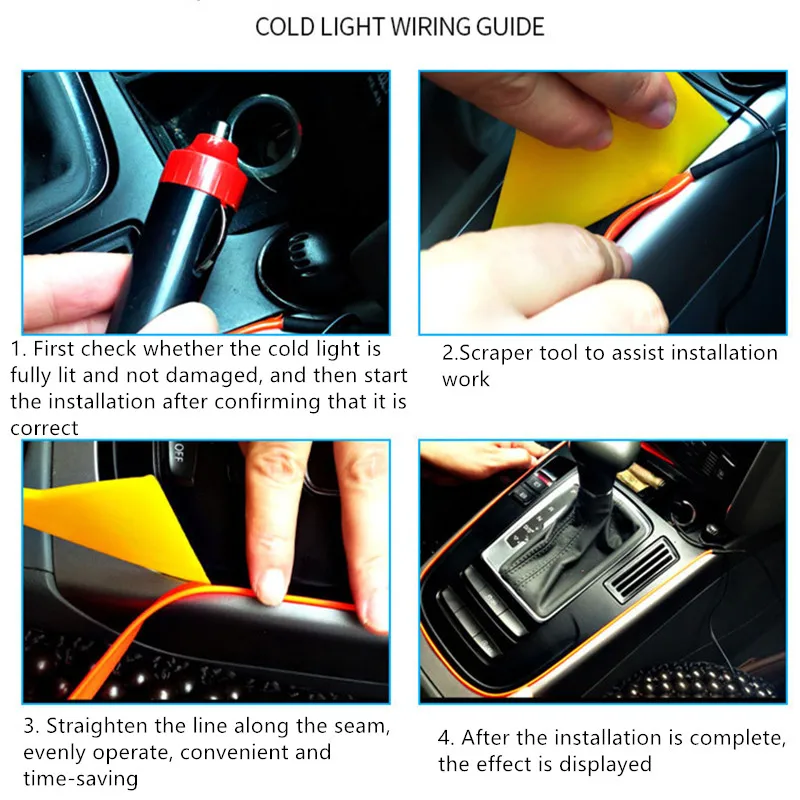 COLD LIGHT WIRING GUIDE

1. First check whether the cold light is fully lit and not damaged, and then start the installation after confirming that it is correct

2.Scraper tool to assist installation work

OFF

3. Straighten the line along the seam, evenly operate, convenient and time-saving

4. After the installation is complete, the effect is displayed