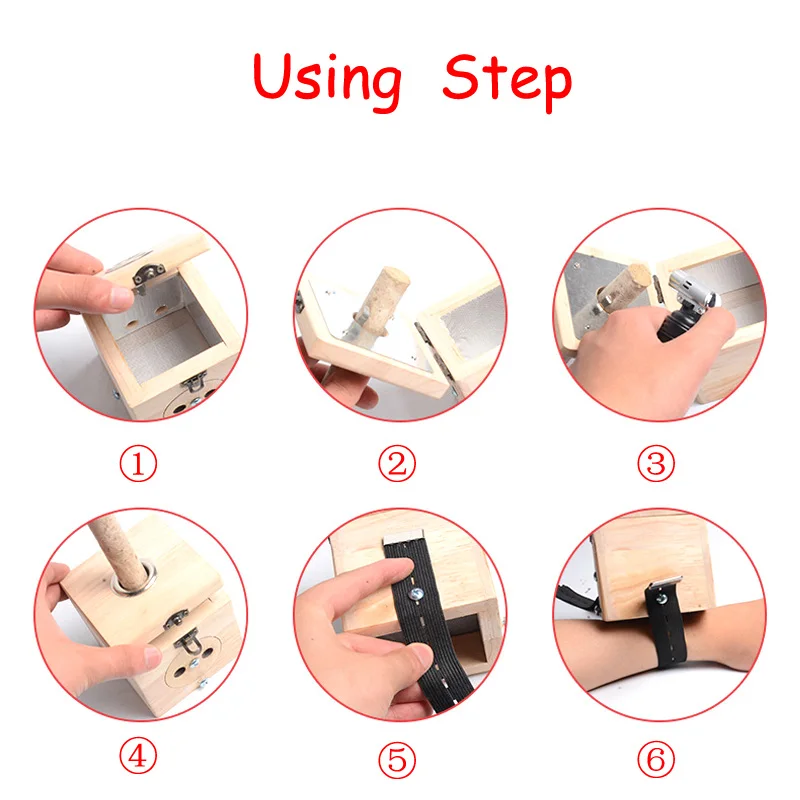 Using Step

①

②

③

④

⑤

⑥