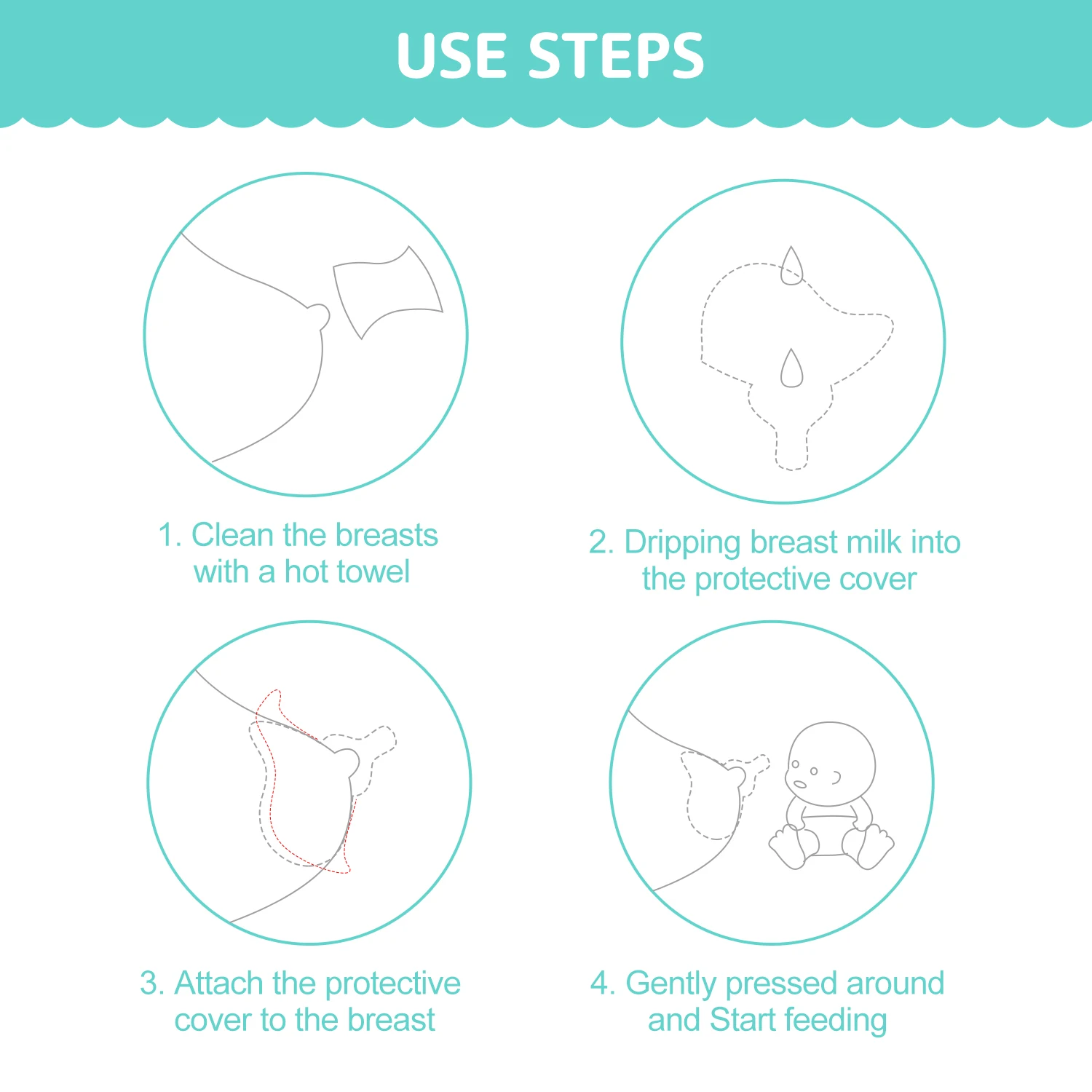 USE STEPS

1. Clean the breasts with a hot towel

2. Dripping breast milk into the protective cover

3. Attach the protective cover to the breast

4. Gently pressed around and Start feeding