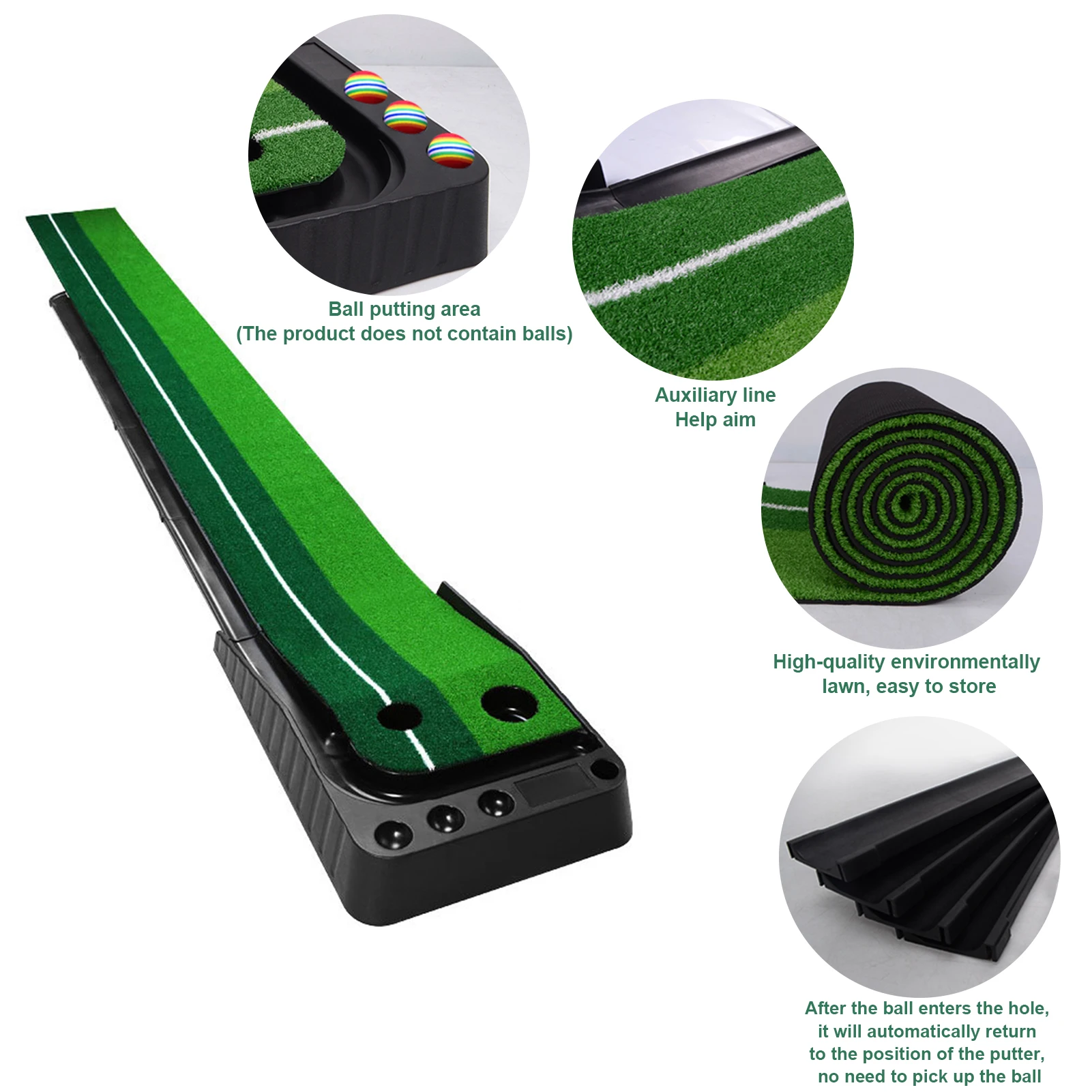 Ball putting area
(The product does not contain balls)

Auxiliary line
Help aim

High-quality environmentally
lawn, easy to store

After the ball enters the hole,
it will automatically return
to the position of the putter,
no need to pick up the ball